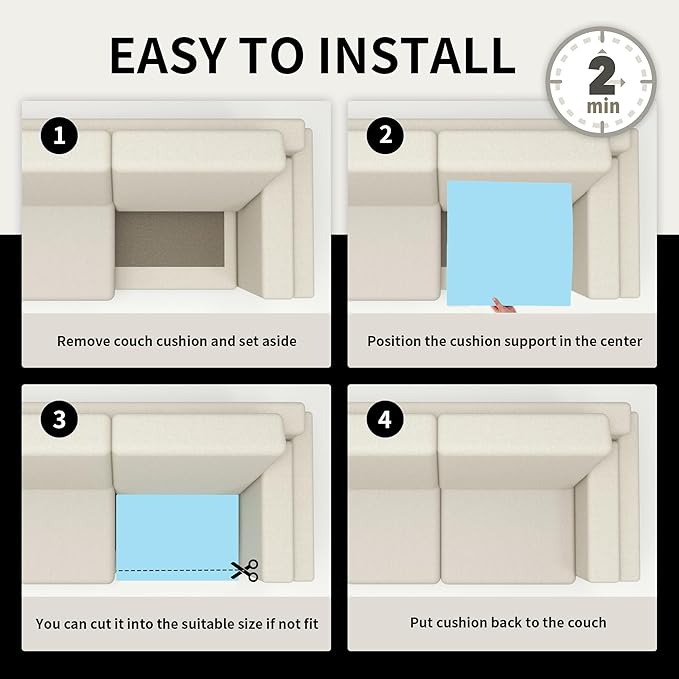 EASY TO INSTALL

2 min

1

Remove couch cushion and set aside

2

Position the cushion support in the center

3

You can cut it into the suitable size if not fit

4

Put cushion back to the couch