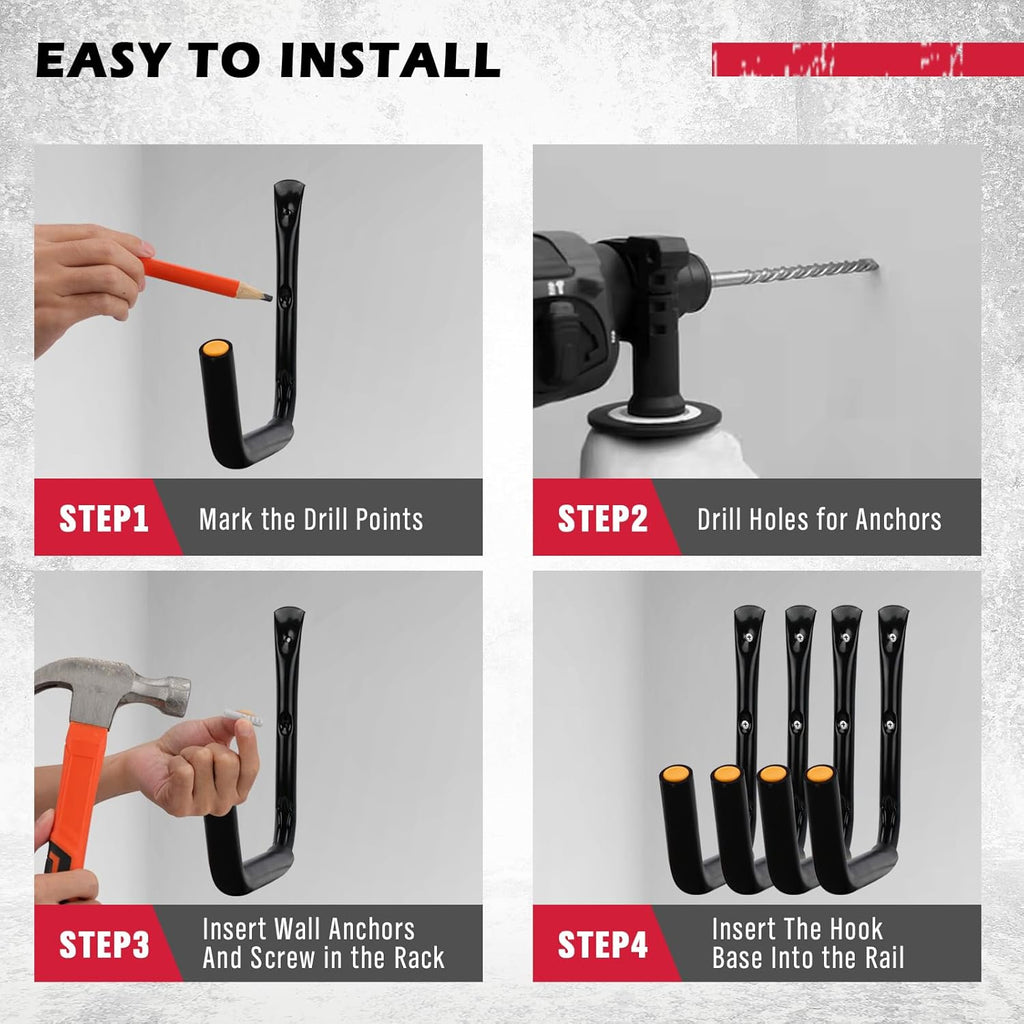 EASY TO INSTALL

STEP1 Mark the Drill Points

STEP2 Drill Holes for Anchors

STEP3 Insert Wall Anchors And Screw in the Rack

STEP4 Insert The Hook Base Into the Rail