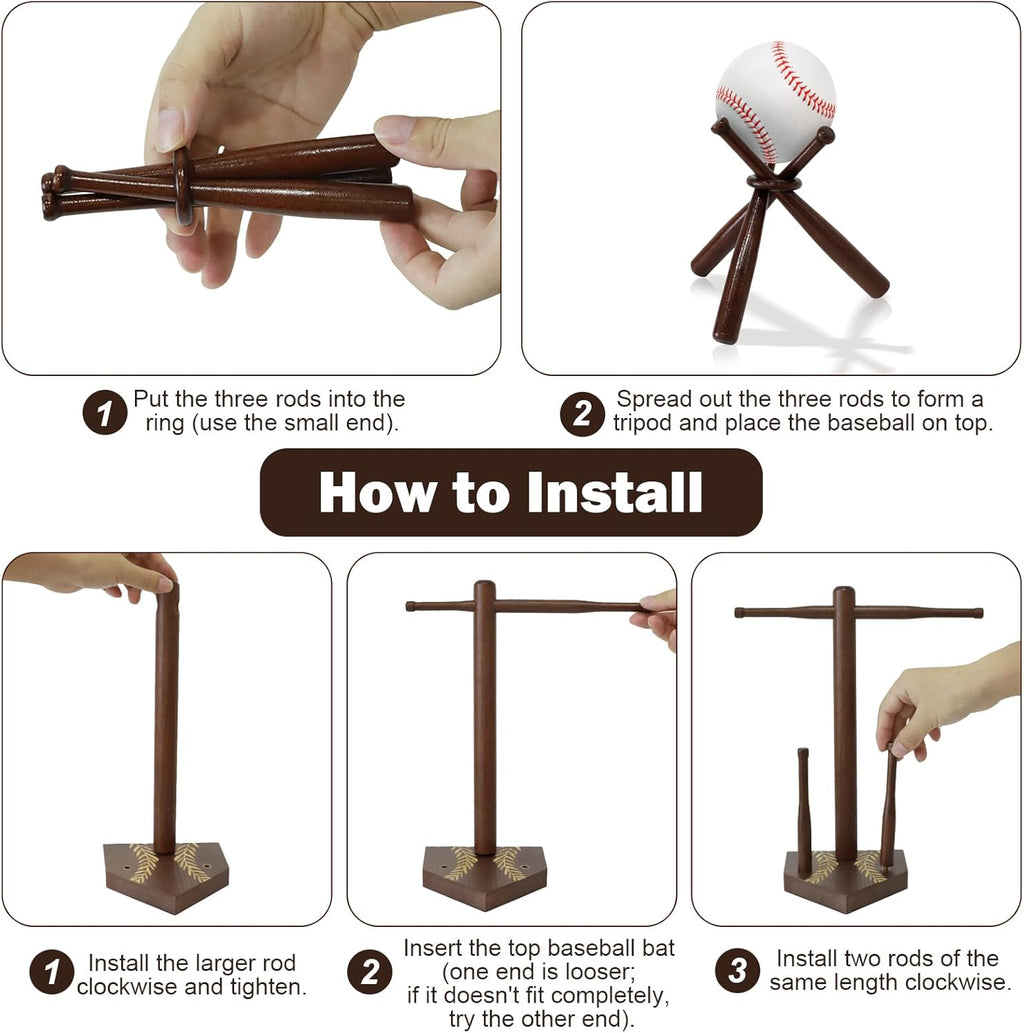 1 Put the three rods into the ring (use the small end).

2 Spread out the three rods to form a tripod and place the baseball on top.

How to Install

1 Install the larger rod clockwise and tighten.

2 Insert the top baseball bat (one end is looser; if it doesn't fit completely, try the other end).

3 Install two rods of the same length clockwise.