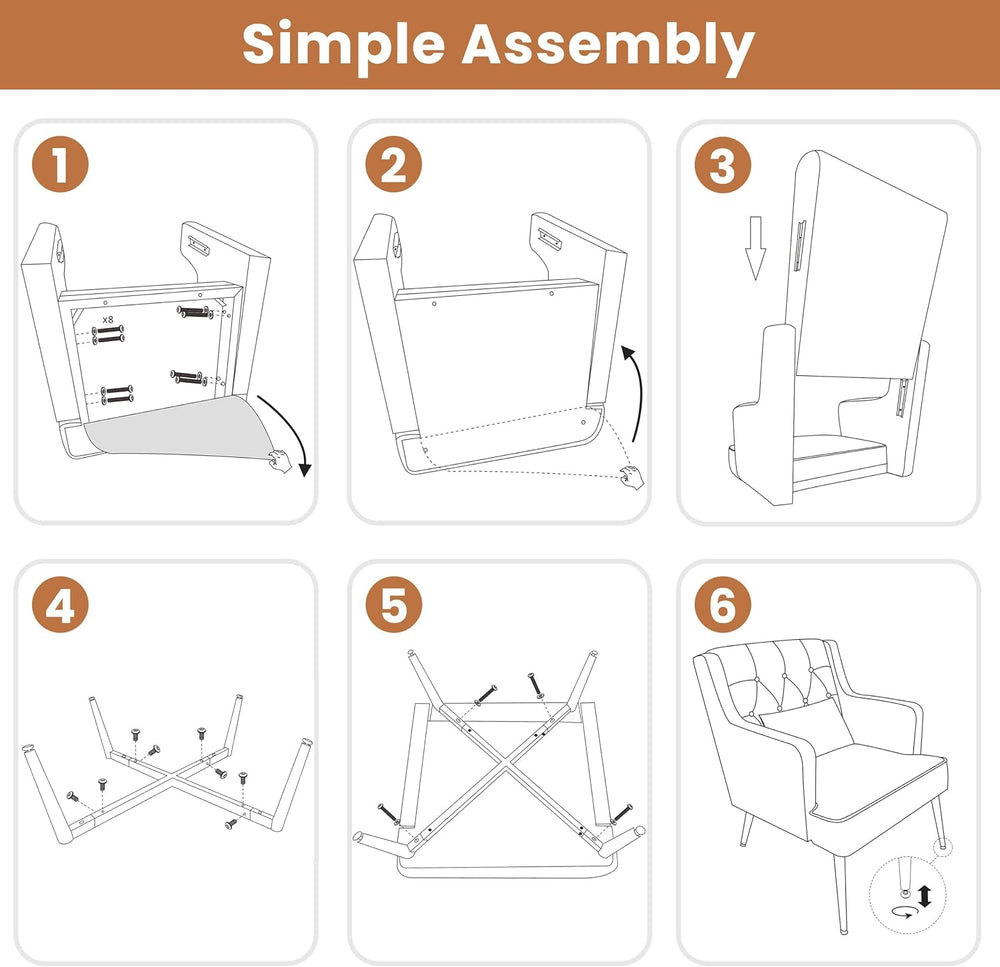 Simple Assembly

1

x8

2

3

4

5

6