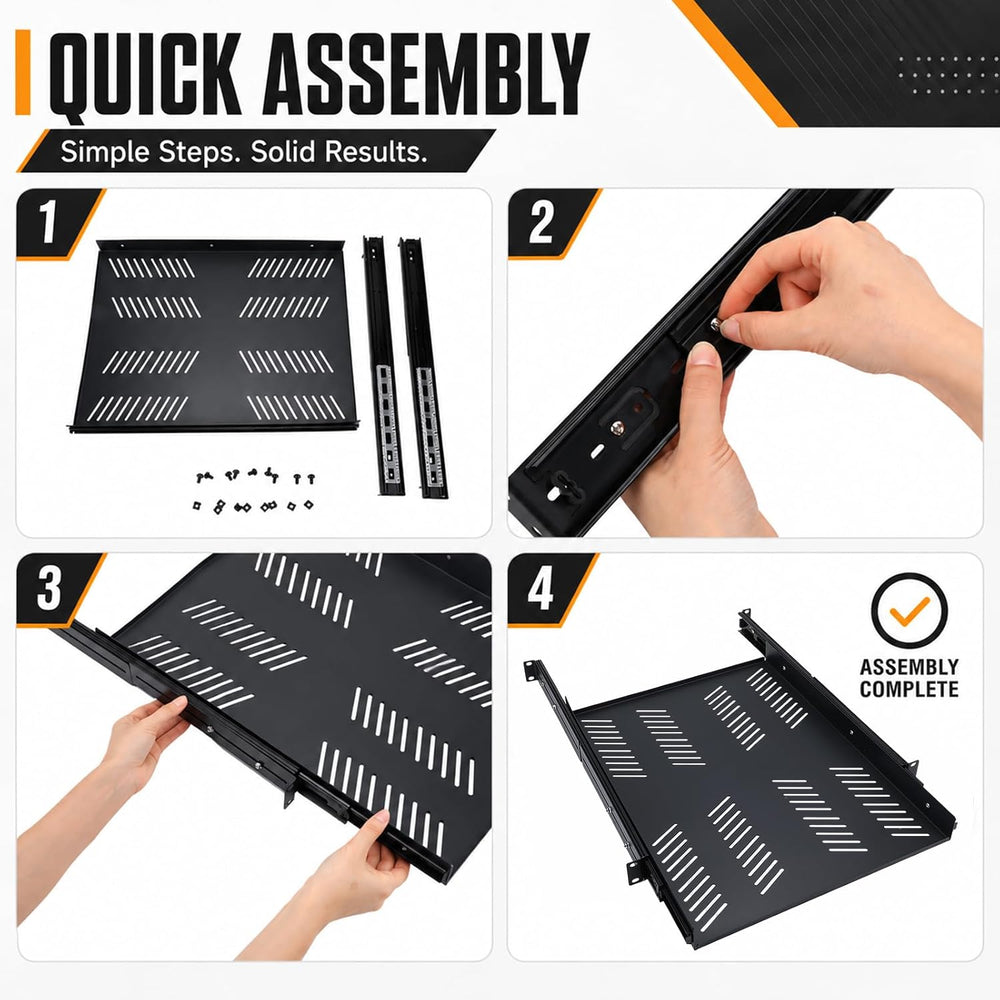 QUICK ASSEMBLY

Simple Steps. Solid Results.

1

2

3

4

ASSEMBLY COMPLETE