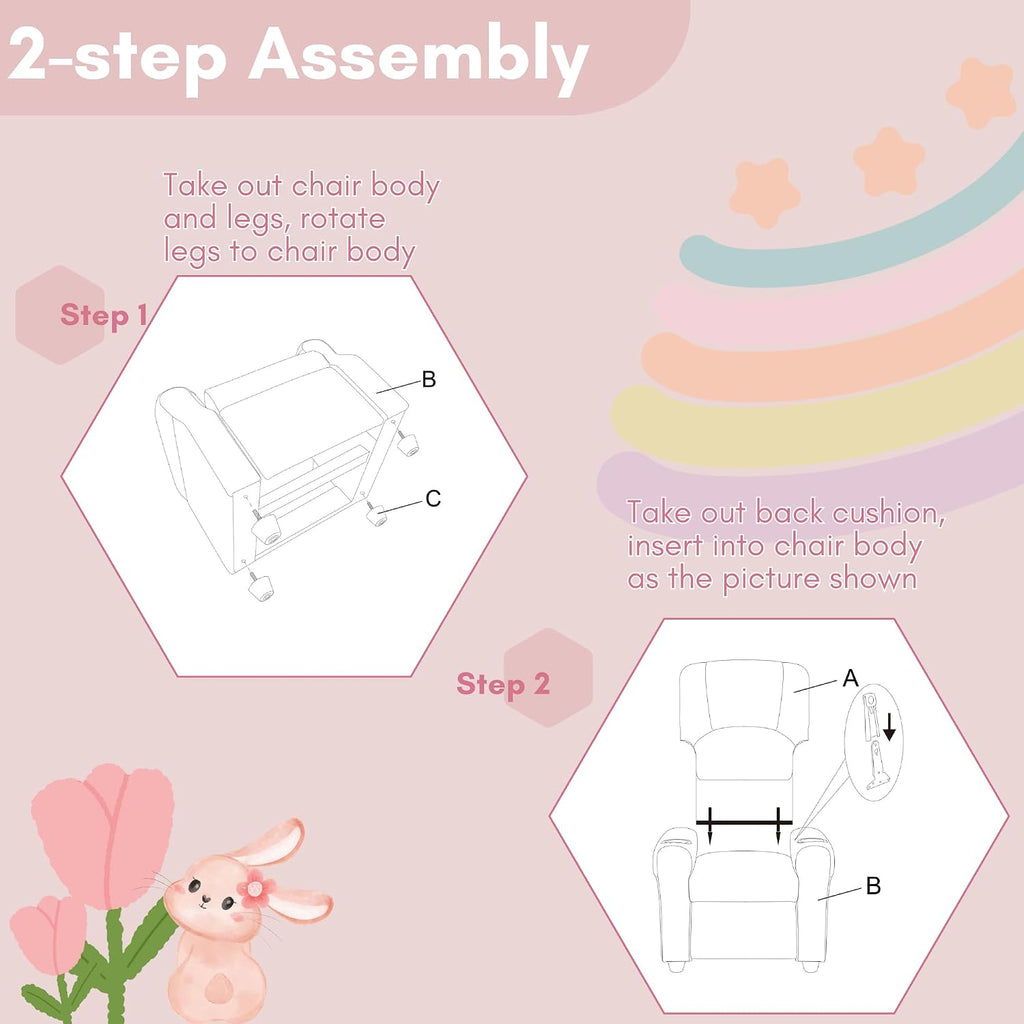 2-step Assembly

Take out chair body and legs, rotate legs to chair body

Step 1

B

C

Take out back cushion, insert into chair body as the picture shown

Step 2

A

B