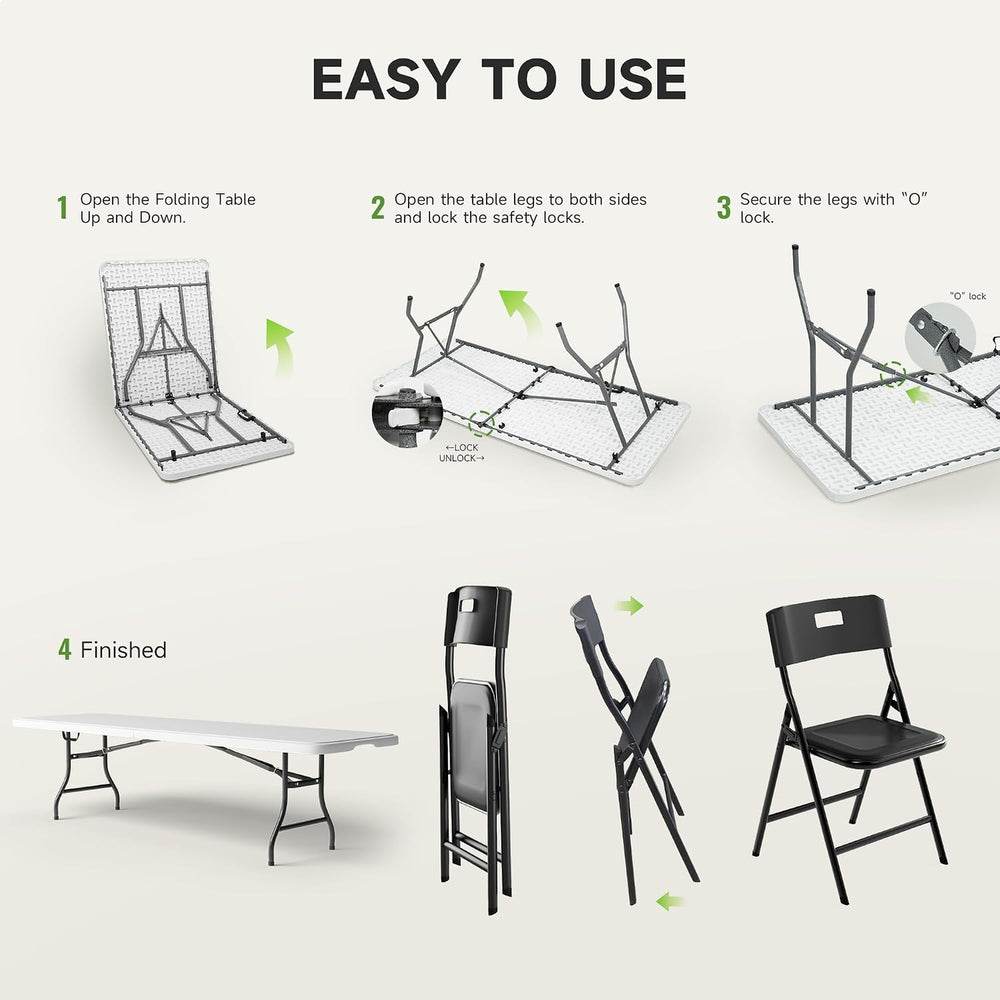 EASY TO USE

1 Open the Folding Table Up and Down.

2 Open the table legs to both sides and lock the safety locks.

←LOCK
UNLOCK→

3 Secure the legs with "O" lock.

"O" lock

4 Finished