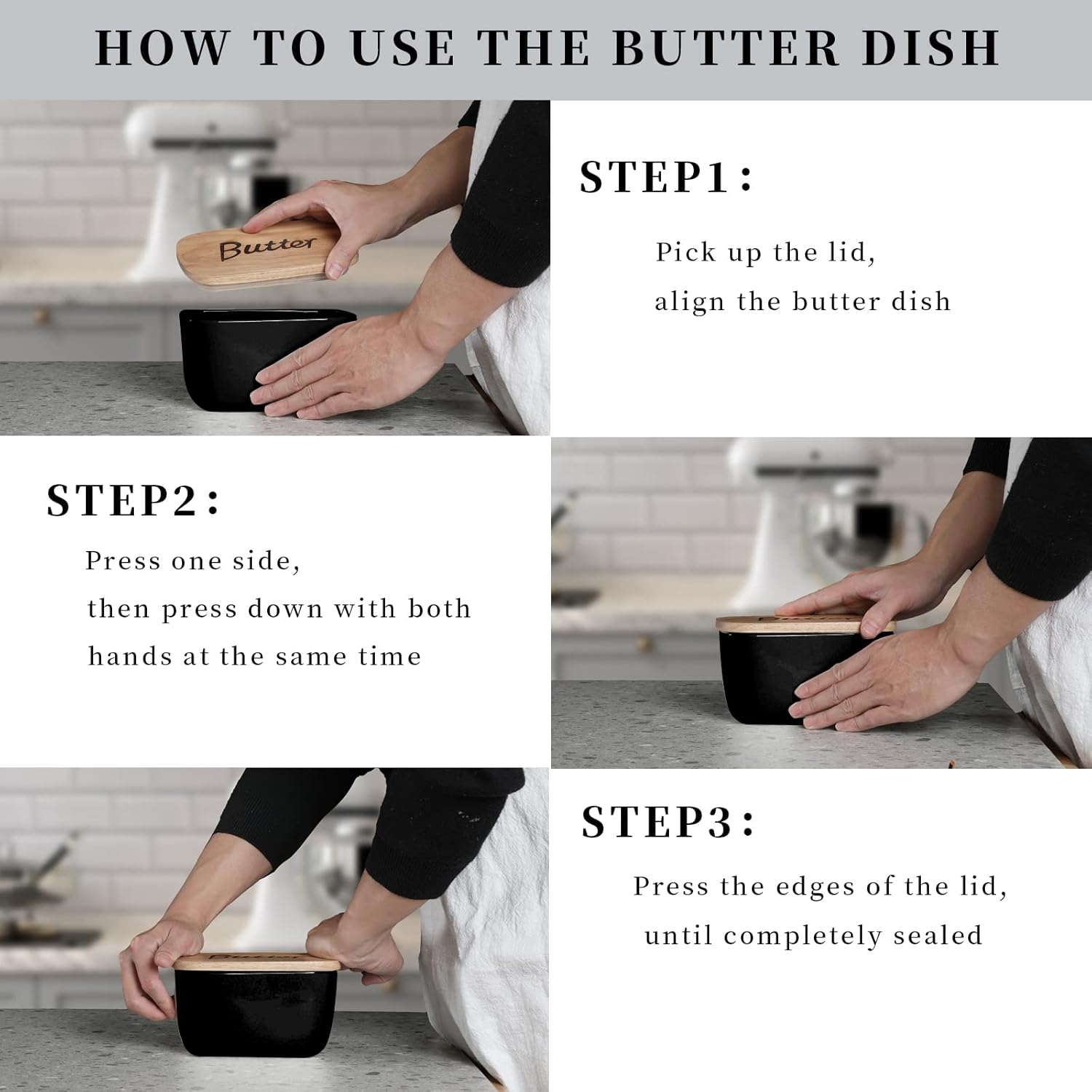 HOW TO USE THE BUTTER DISH

Butter

STEP1:

Pick up the lid,
align the butter dish

STEP2:

Press one side,
then press down with both hands at the same time

STEP3:

Press the edges of the lid,
until completely sealed