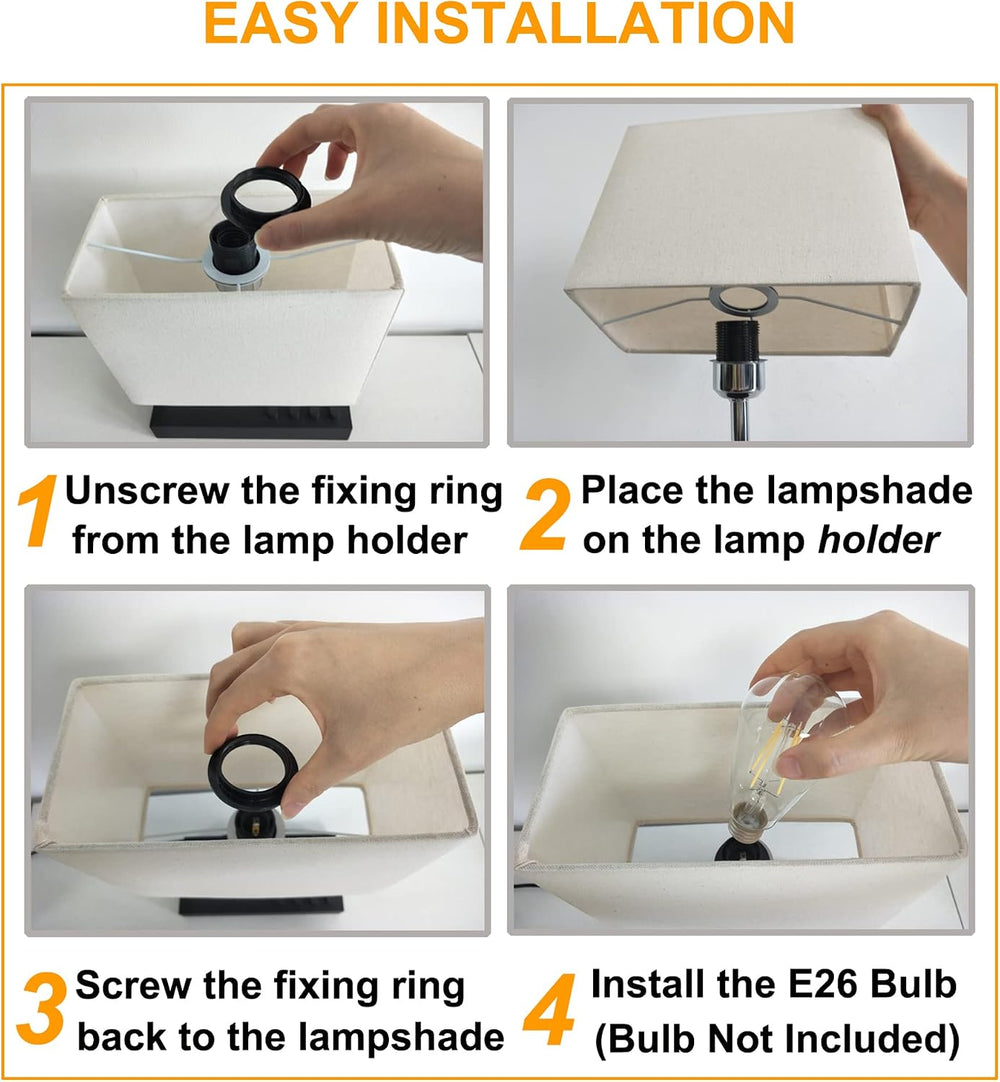 EASY INSTALLATION

1 Unscrew the fixing ring from the lamp holder

2 Place the lampshade on the lamp holder

3 Screw the fixing ring back to the lampshade

4 Install the E26 Bulb (Bulb Not Included)