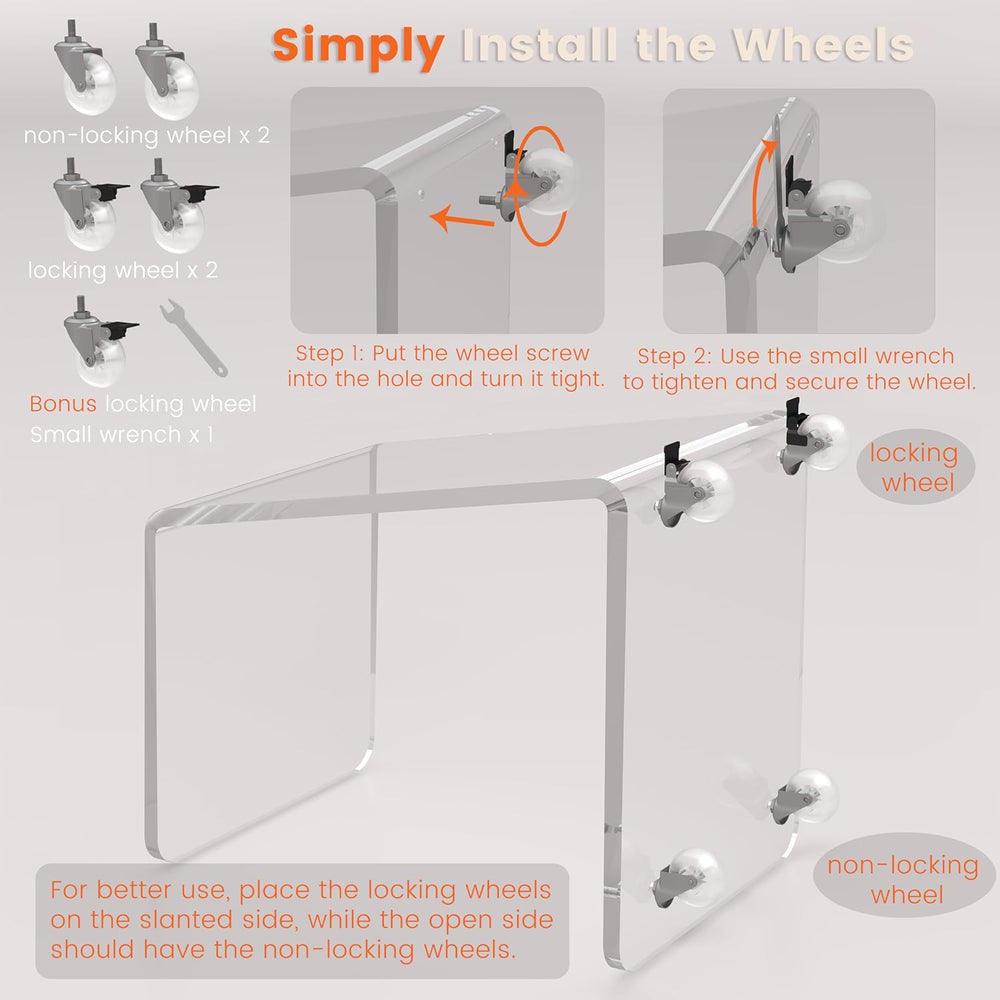 Simply Install the Wheels

non-locking wheel x 2

locking wheel x 2

Bonus locking wheel
Small wrench x 1

Step 1: Put the wheel screw into the hole and turn it tight.

Step 2: Use the small wrench to tighten and secure the wheel.

locking wheel

non-locking wheel

For better use, place the locking wheels on the slanted side, while the open side should have the non-locking wheels.