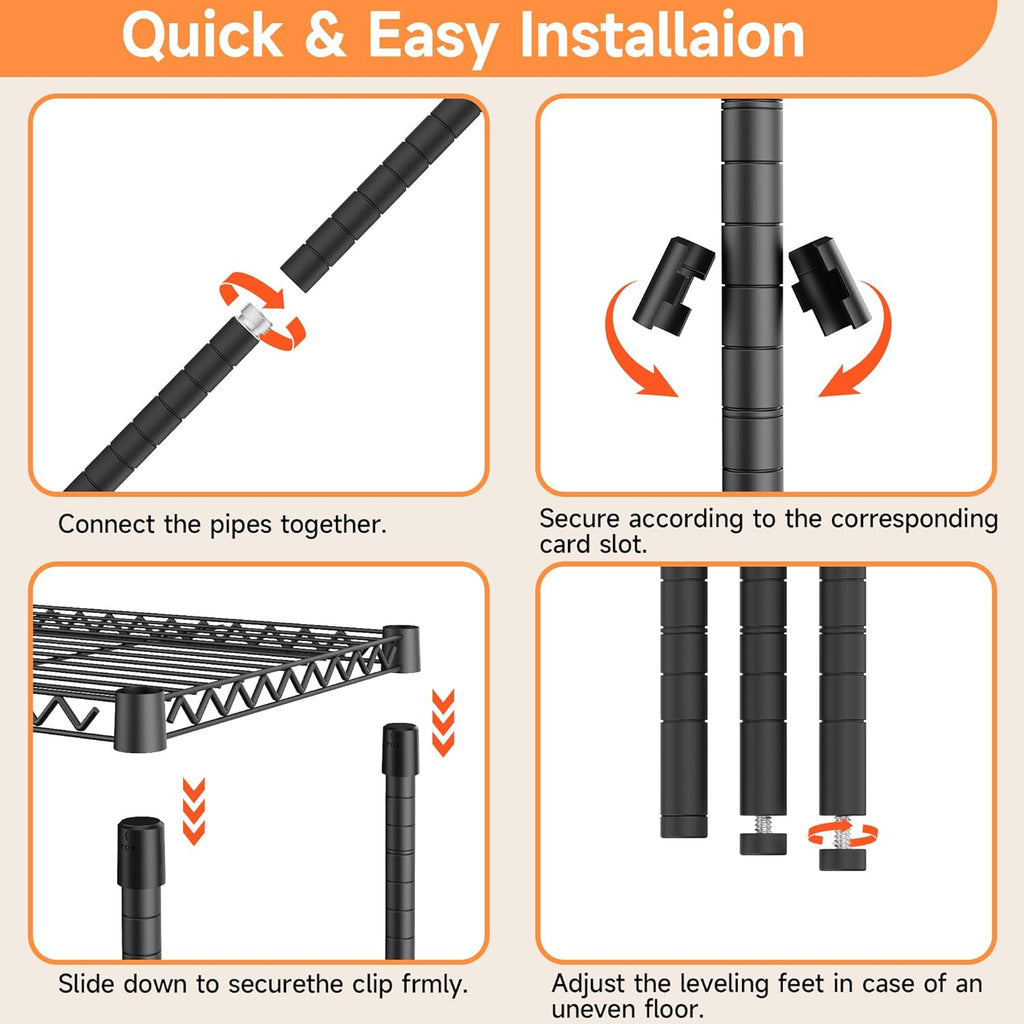 Quick & Easy Installaion

Connect the pipes together.

Secure according to the corresponding card slot.

Slide down to securethe clip frmly.

Adjust the leveling feet in case of an uneven floor.