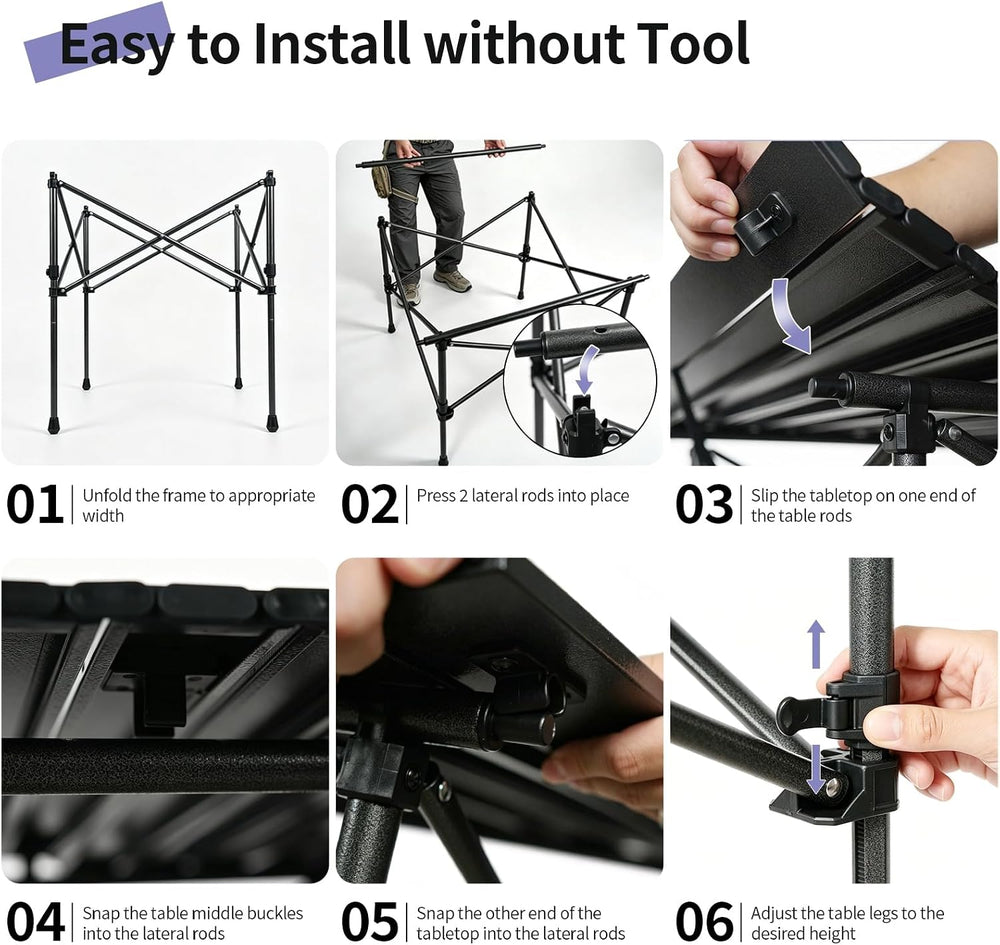 Easy to Install without Tool

01 Unfold the frame to appropriate width

02 Press 2 lateral rods into place

03 Slip the tabletop on one end of the table rods

04 Snap the table middle buckles into the lateral rods

05 Snap the other end of the tabletop into the lateral rods

06 Adjust the table legs to the desired height