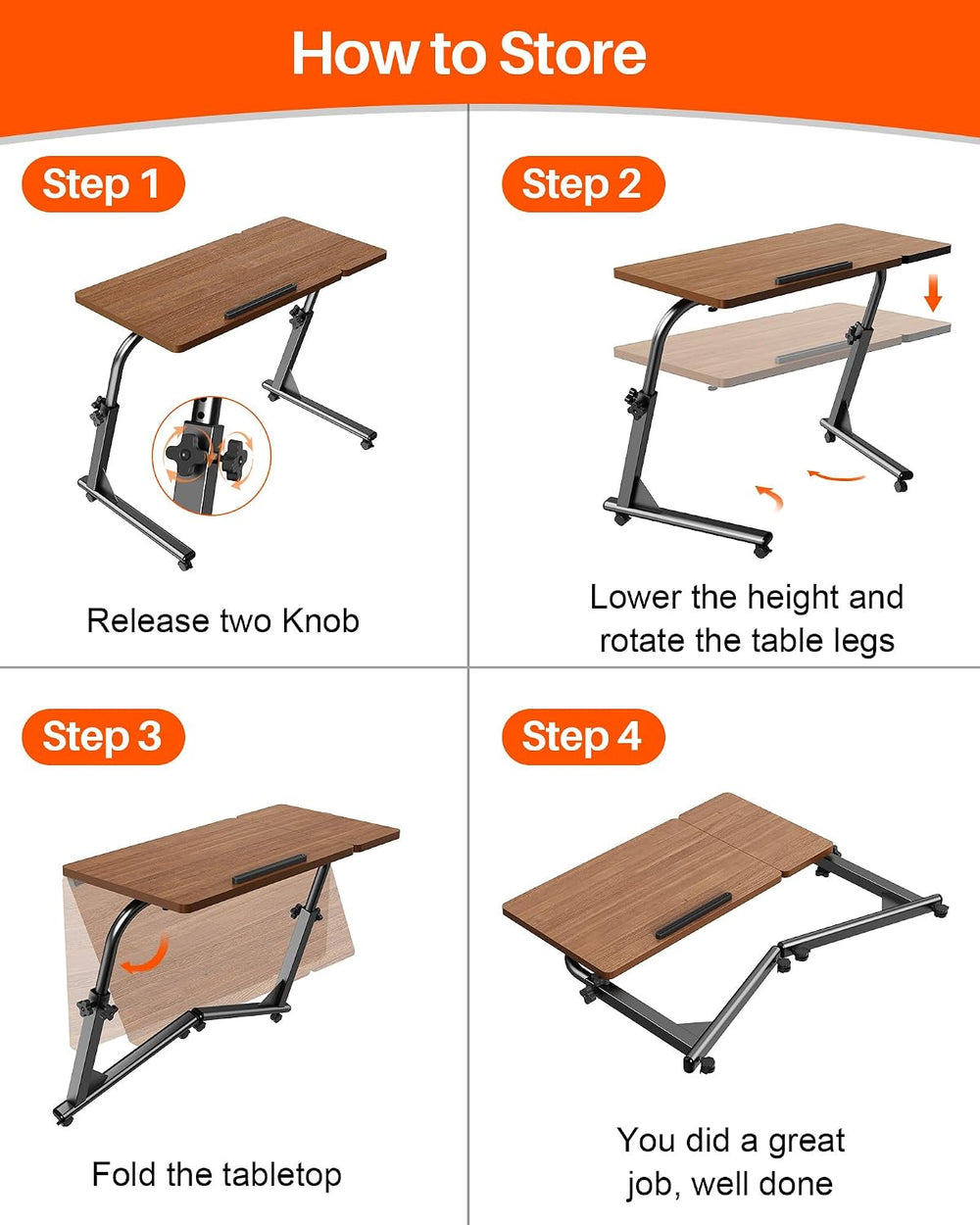 How to Store

Step 1

Release two Knob

Step 2

Lower the height and rotate the table legs

Step 3

Fold the tabletop

Step 4

You did a great job, well done