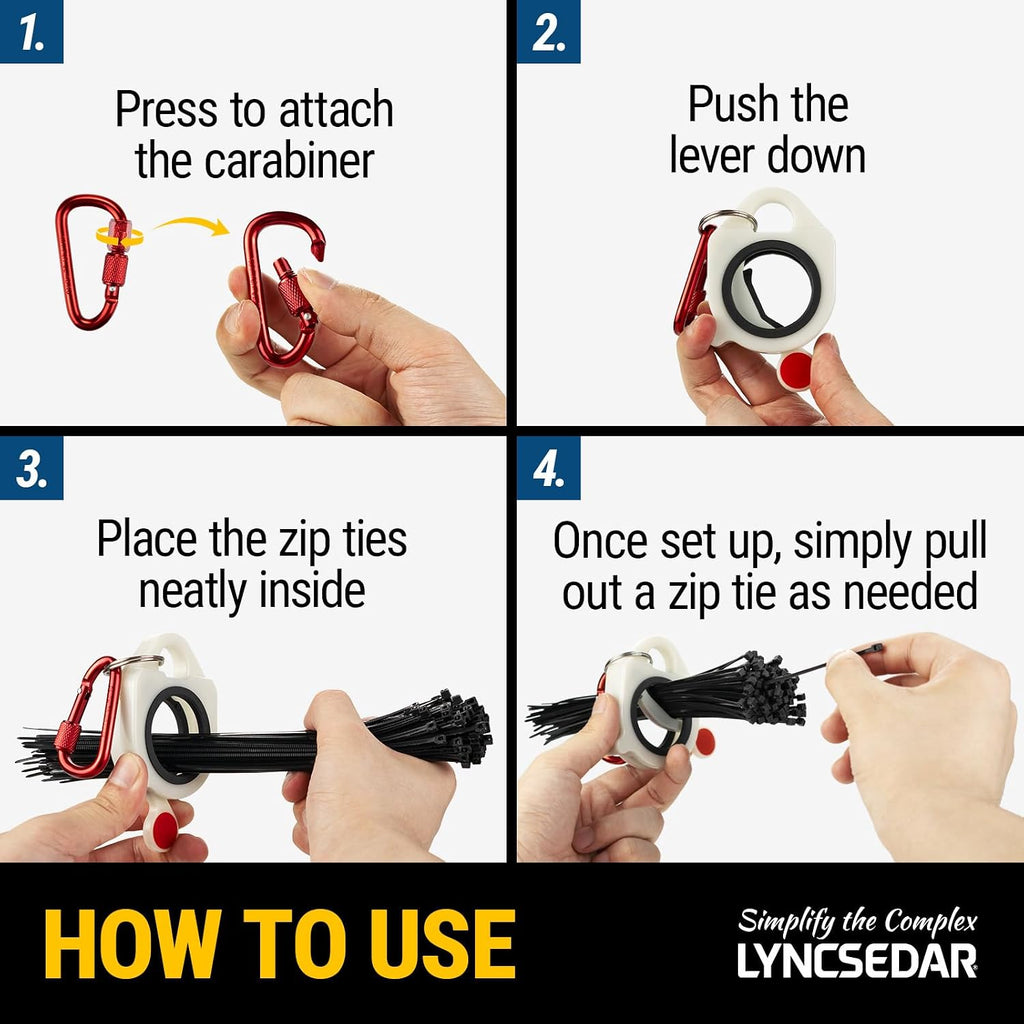 1.
Press to attach the carabiner

2.
Push the lever down

3.
Place the zip ties neatly inside

4.
Once set up, simply pull out a zip tie as needed

HOW TO USE

Simplify the Complex
LYNCSEDAR