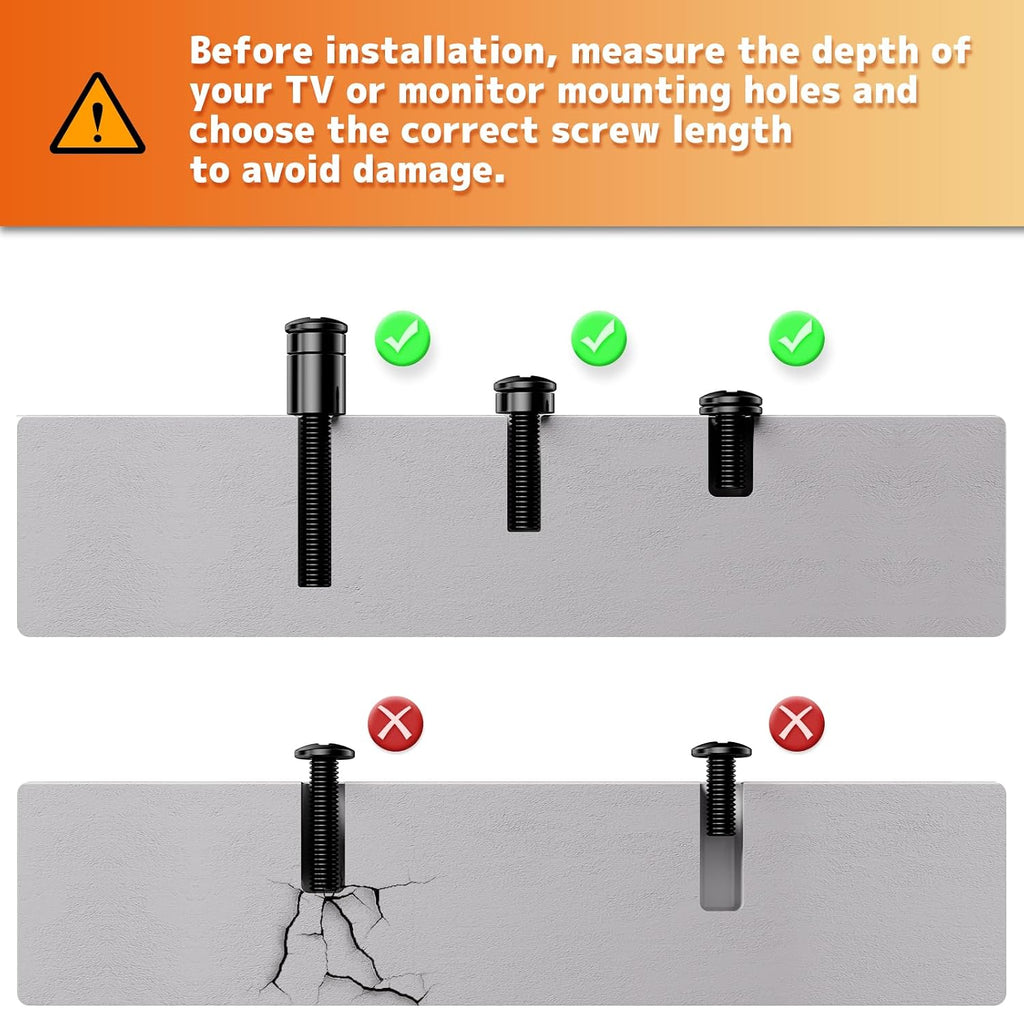 Before installation, measure the depth of your TV or monitor mounting holes and choose the correct screw length to avoid damage.