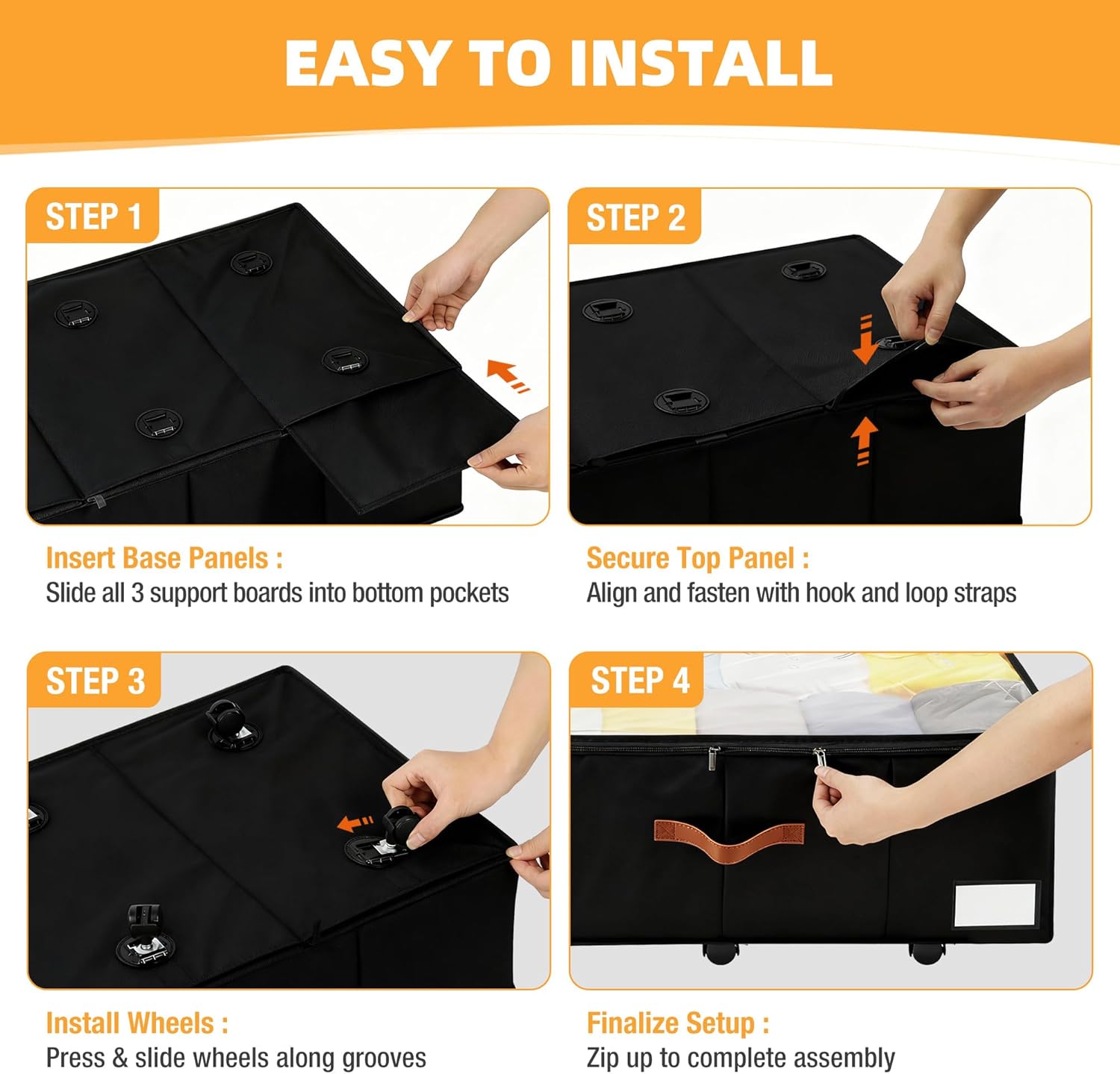 EASY TO INSTALL

STEP 1

Insert Base Panels :
Slide all 3 support boards into bottom pockets

STEP 2

Secure Top Panel :
Align and fasten with hook and loop straps

STEP 3

Install Wheels :
Press & slide wheels along grooves

STEP 4

Finalize Setup :
Zip up to complete assembly