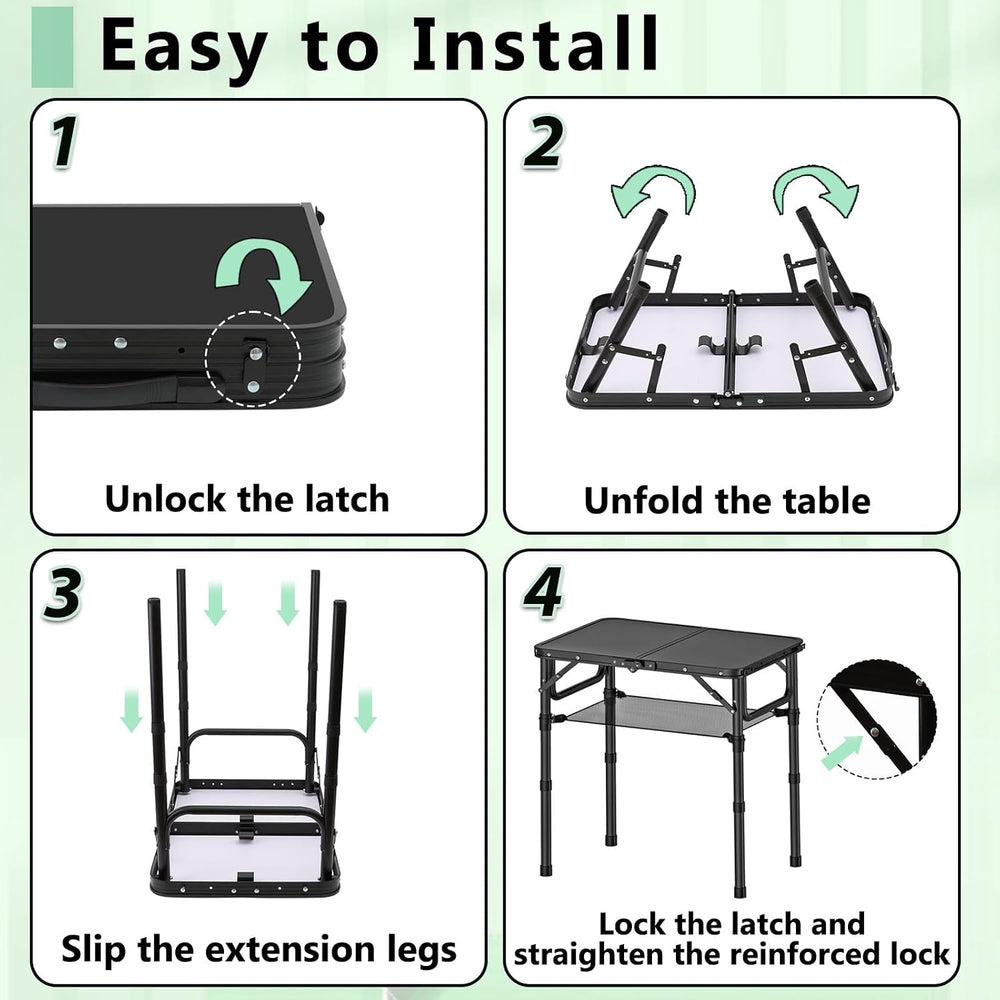 Easy to Install

1

Unlock the latch

2

Unfold the table

3

Slip the extension legs

4

Lock the latch and straighten the reinforced lock