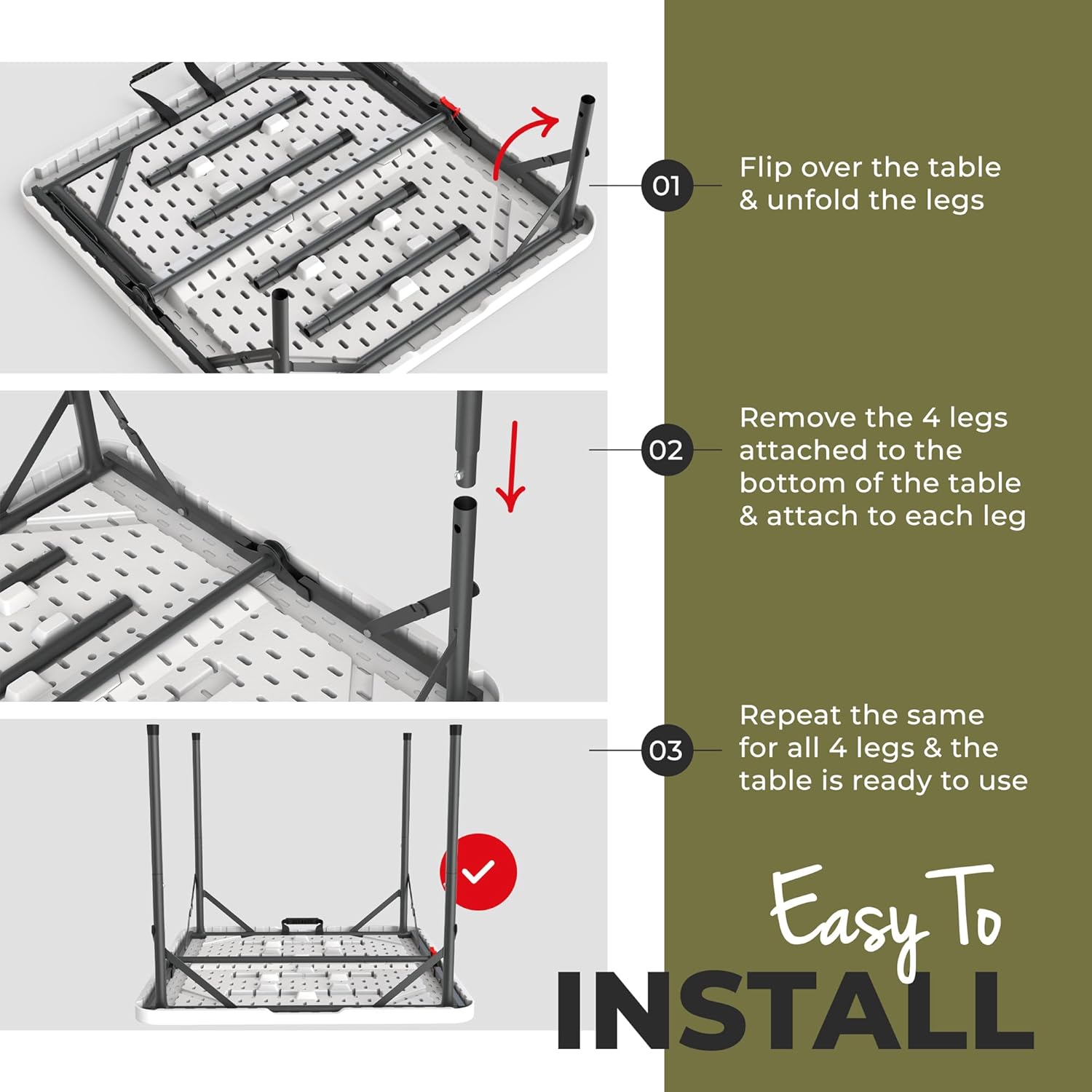 01
Flip over the table & unfold the legs

02
Remove the 4 legs attached to the bottom of the table & attach to each leg

03
Repeat the same for all 4 legs & the table is ready to use

Easy To
INSTALL