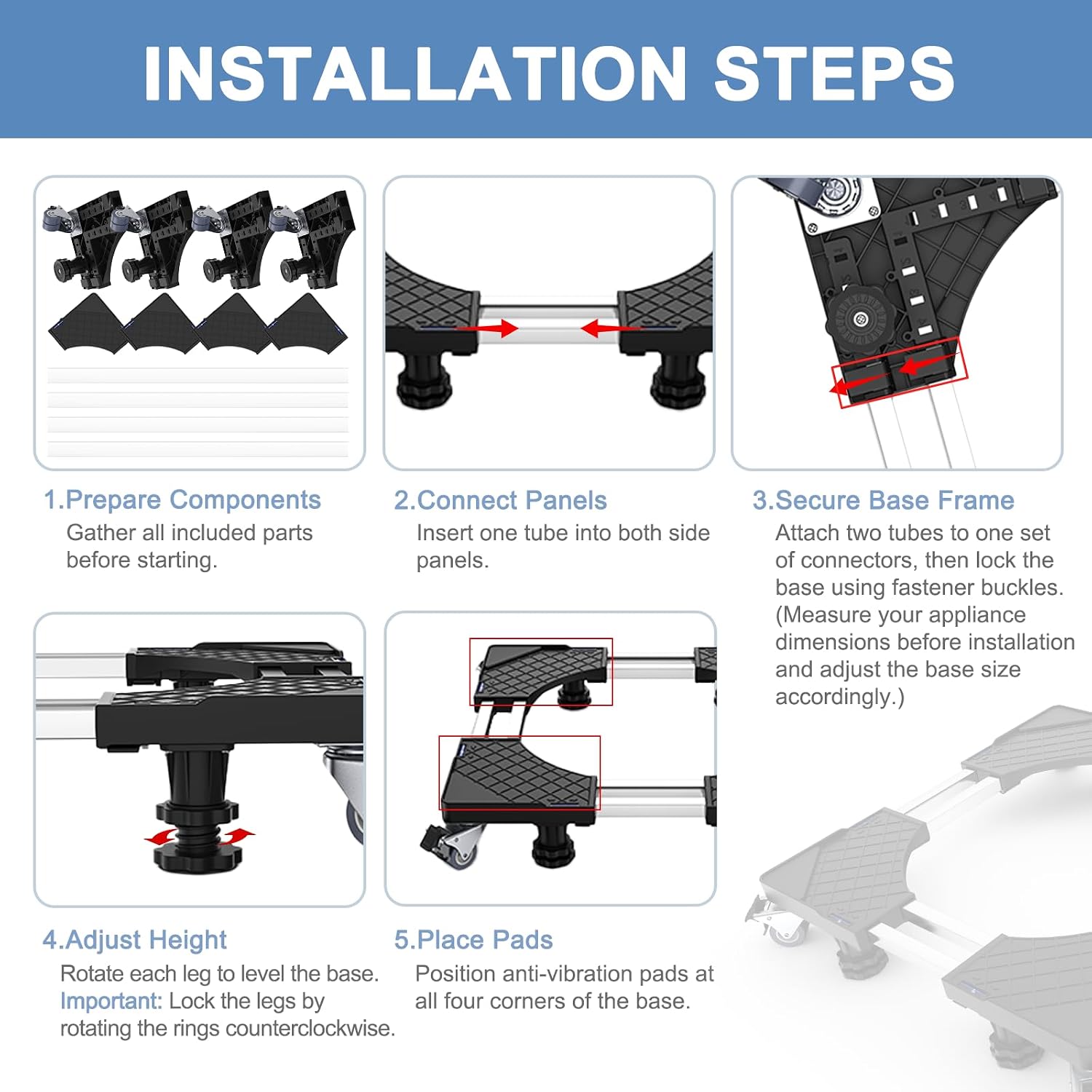 INSTALLATION STEPS

1.Prepare Components
Gather all included parts before starting.

2.Connect Panels
Insert one tube into both side panels.

3.Secure Base Frame
Attach two tubes to one set of connectors, then lock the base using fastener buckles. (Measure your appliance dimensions before installation and adjust the base size accordingly.)

4.Adjust Height
Rotate each leg to level the base. Important: Lock the legs by rotating the rings counterclockwise.

5.Place Pads
Position anti-vibration pads at all four corners of the base.