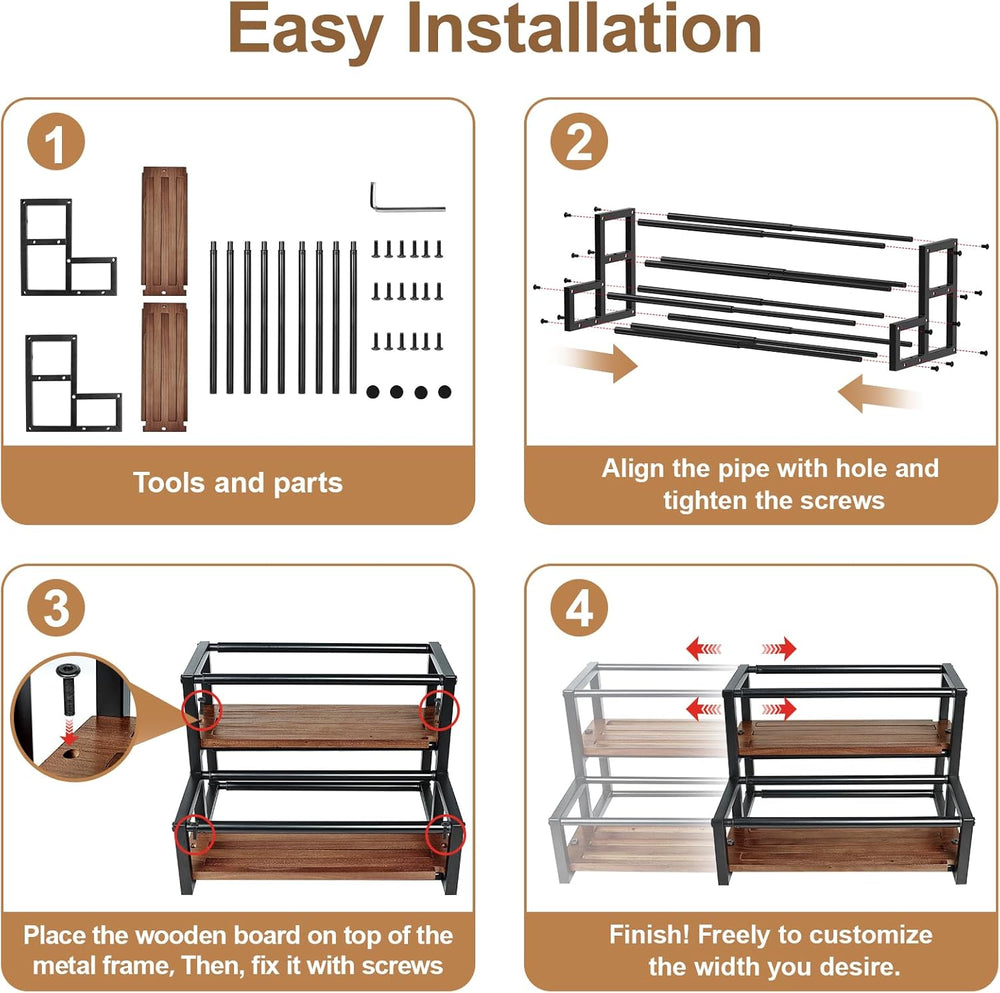 Easy Installation

1

Tools and parts

2

Align the pipe with hole and tighten the screws

3

Place the wooden board on top of the metal frame, Then, fix it with screws

4

Finish! Freely to customize the width you desire.