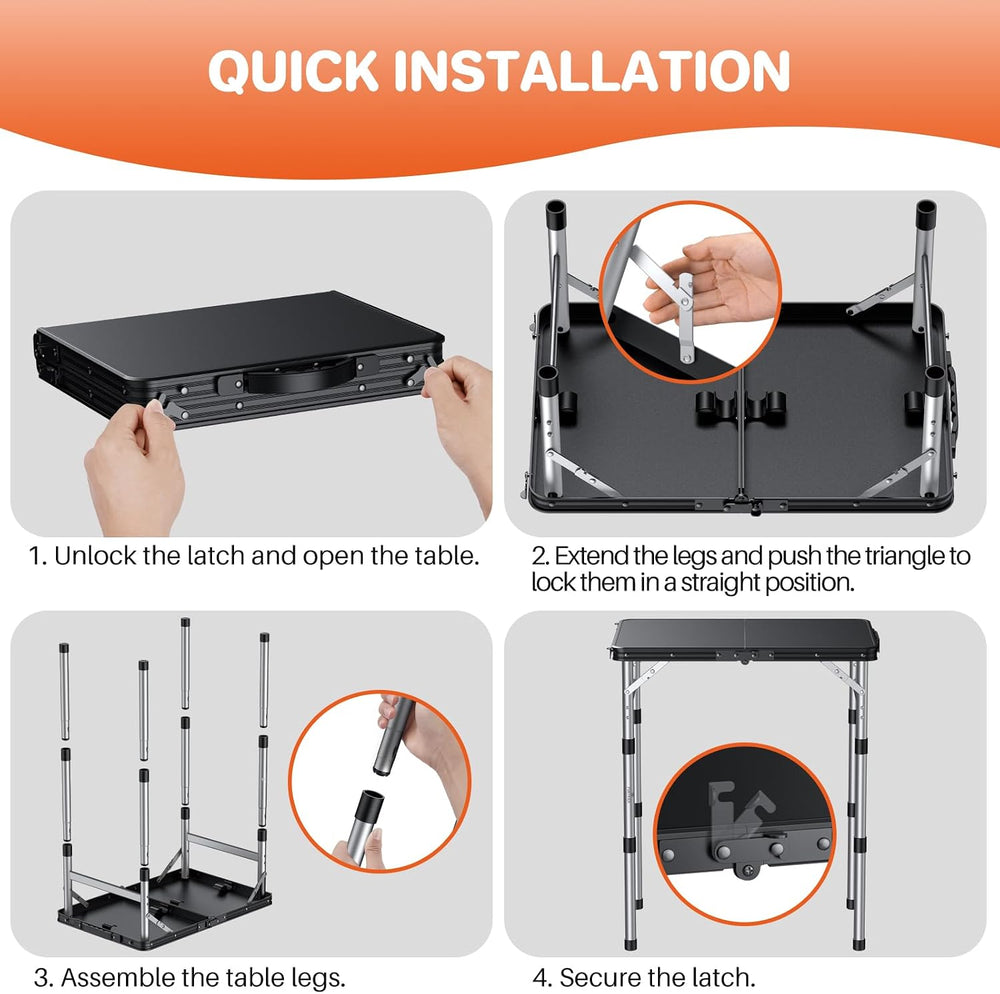 QUICK INSTALLATION

1. Unlock the latch and open the table.

2. Extend the legs and push the triangle to lock them in a straight position.

3. Assemble the table legs.

4. Secure the latch.