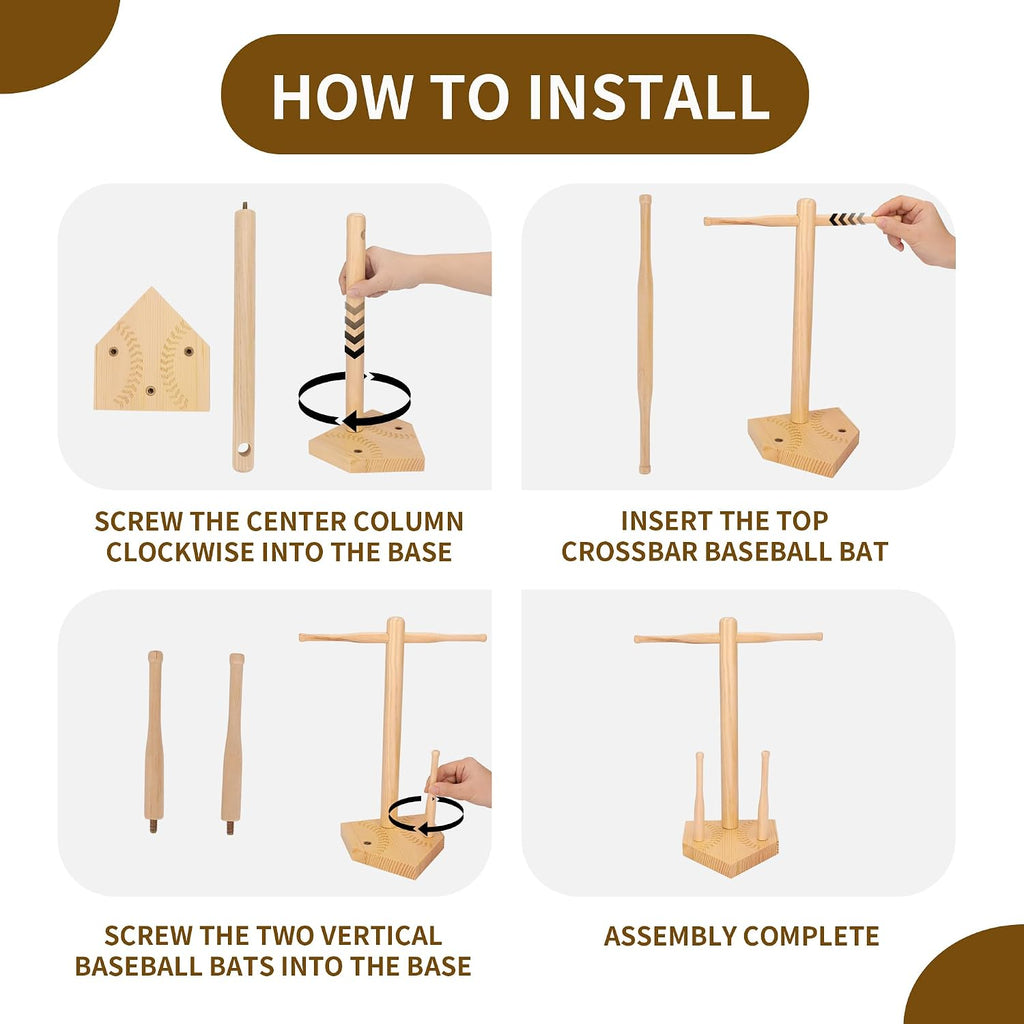 HOW TO INSTALL

SCREW THE CENTER COLUMN CLOCKWISE INTO THE BASE

INSERT THE TOP CROSSBAR BASEBALL BAT

SCREW THE TWO VERTICAL BASEBALL BATS INTO THE BASE

ASSEMBLY COMPLETE