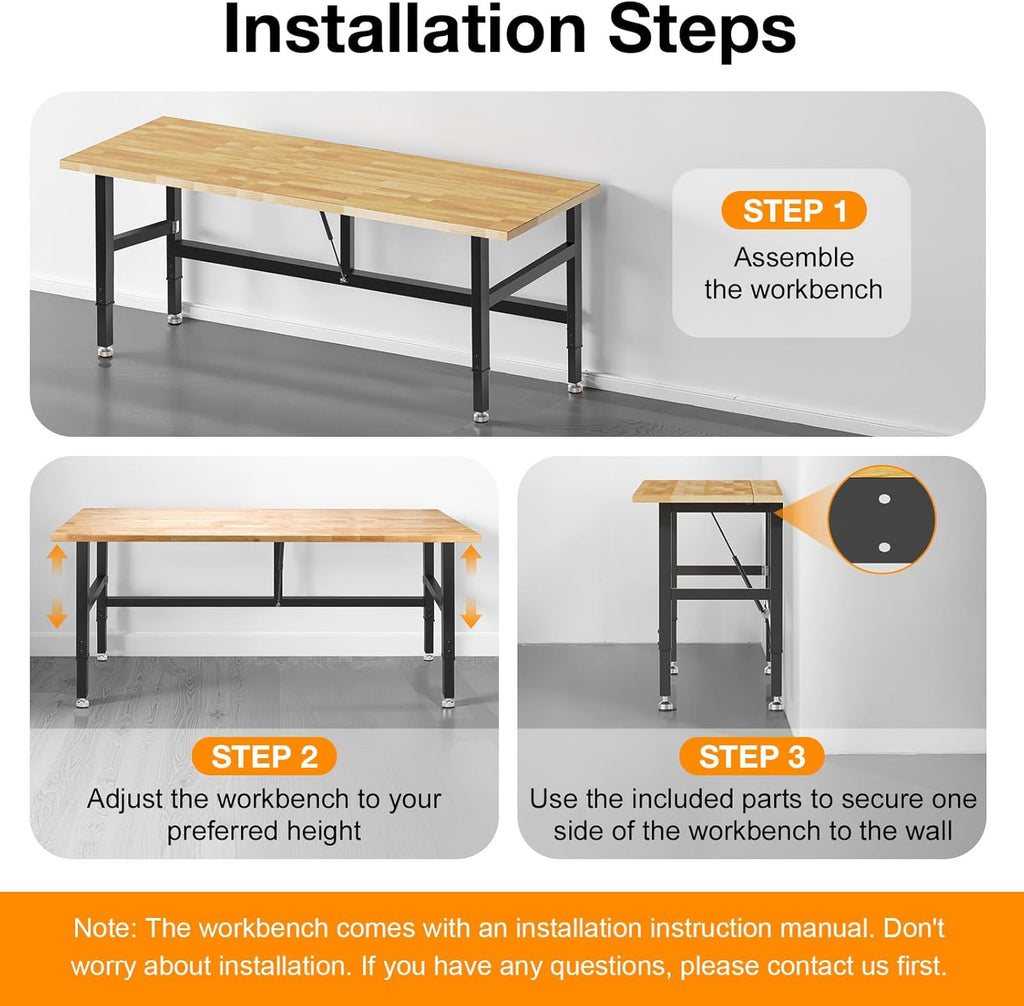 Installation Steps

STEP 1
Assemble the workbench

STEP 2
Adjust the workbench to your preferred height

STEP 3
Use the included parts to secure one side of the workbench to the wall

Note: The workbench comes with an installation instruction manual. Don't worry about installation. If you have any questions, please contact us first.