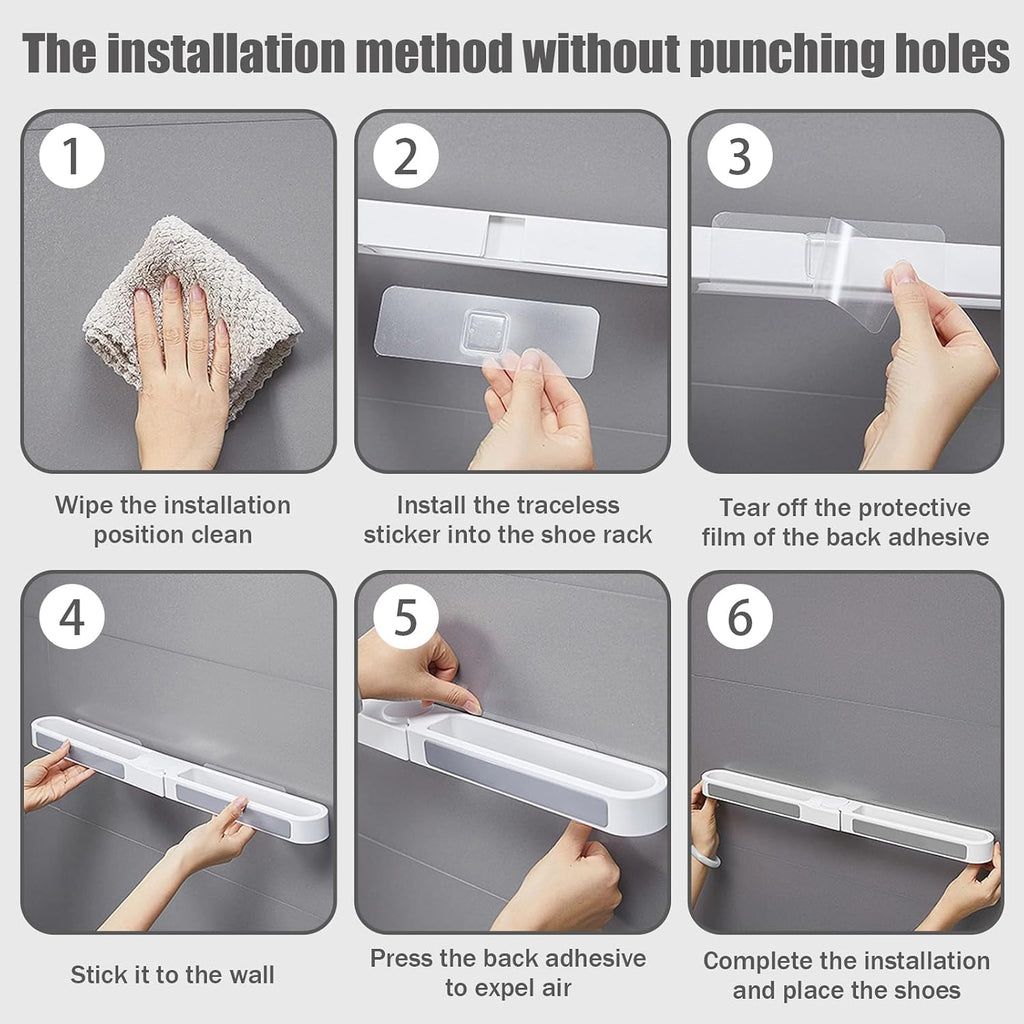 The installation method without punching holes

1

Wipe the installation position clean

2

Install the traceless sticker into the shoe rack

3

Tear off the protective film of the back adhesive

4

Stick it to the wall

5

Press the back adhesive to expel air

6

Complete the installation and place the shoes