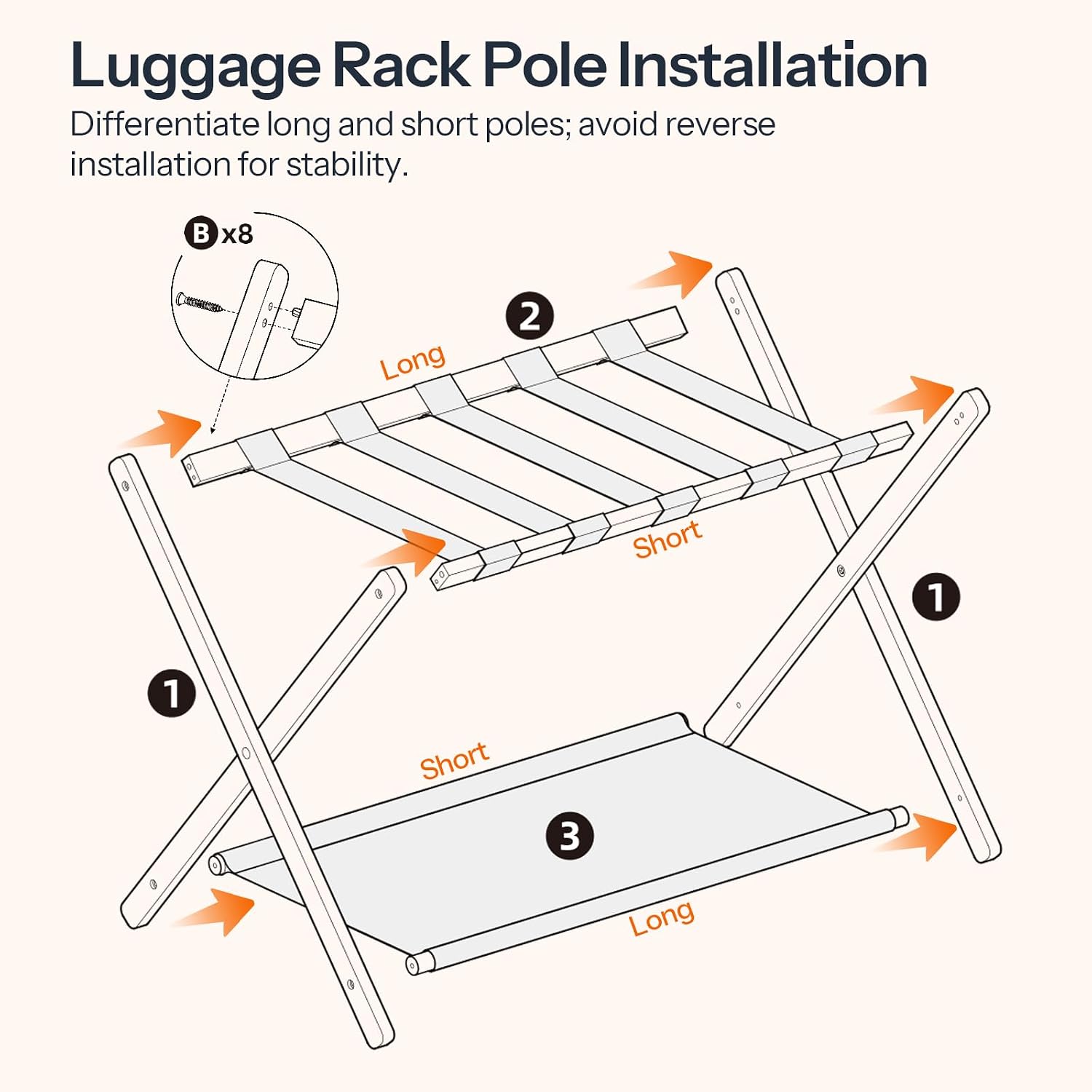 Luggage Rack Pole Installation

Differentiate long and short poles; avoid reverse installation for stability.

B x8

2

Long

Short

1

1

Short

3

Long