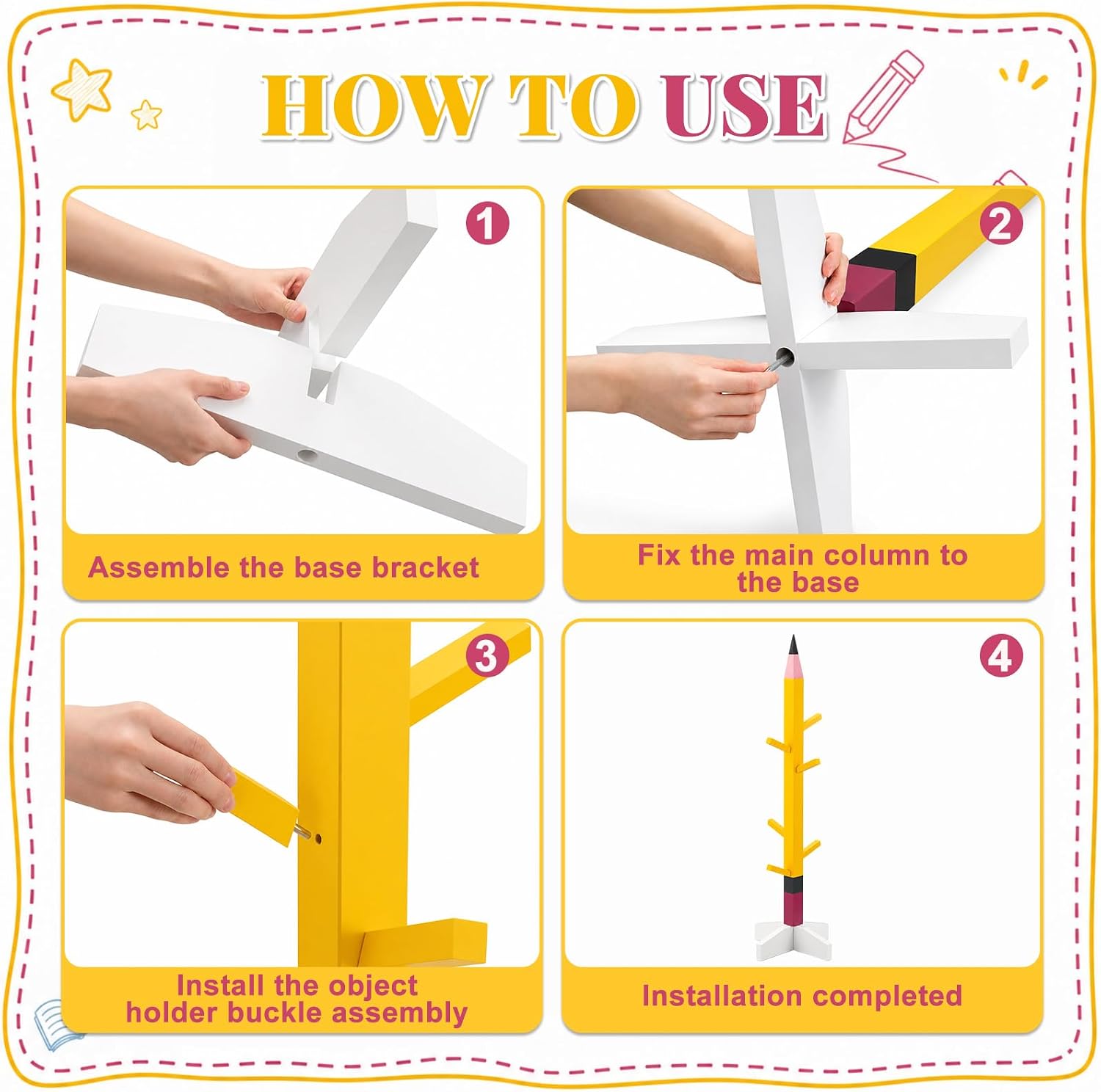 HOW TO USE

1

Assemble the base bracket

2

Fix the main column to the base

3

Install the object holder buckle assembly

4

Installation completed