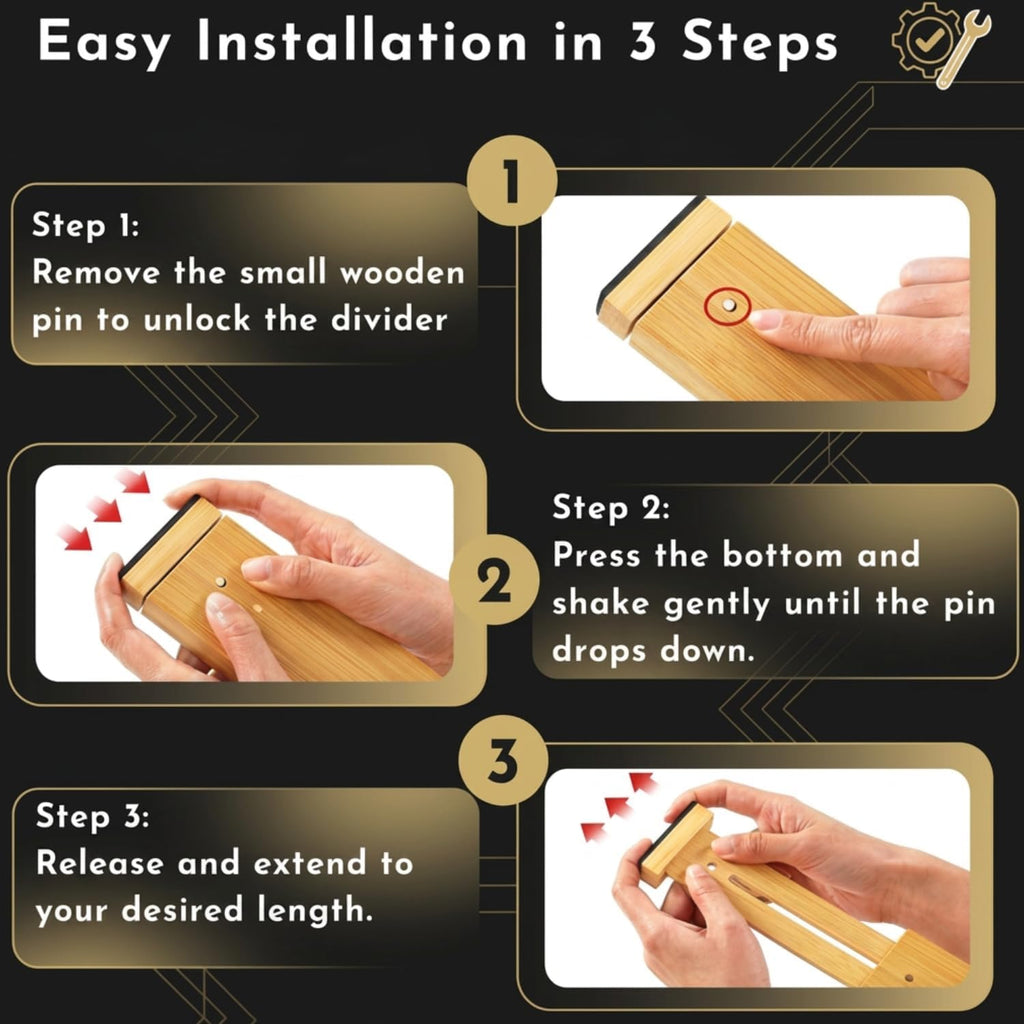 Easy Installation in 3 Steps

1

Step 1:
Remove the small wooden pin to unlock the divider

2

Step 2:
Press the bottom and shake gently until the pin drops down.

3

Step 3:
Release and extend to your desired length.