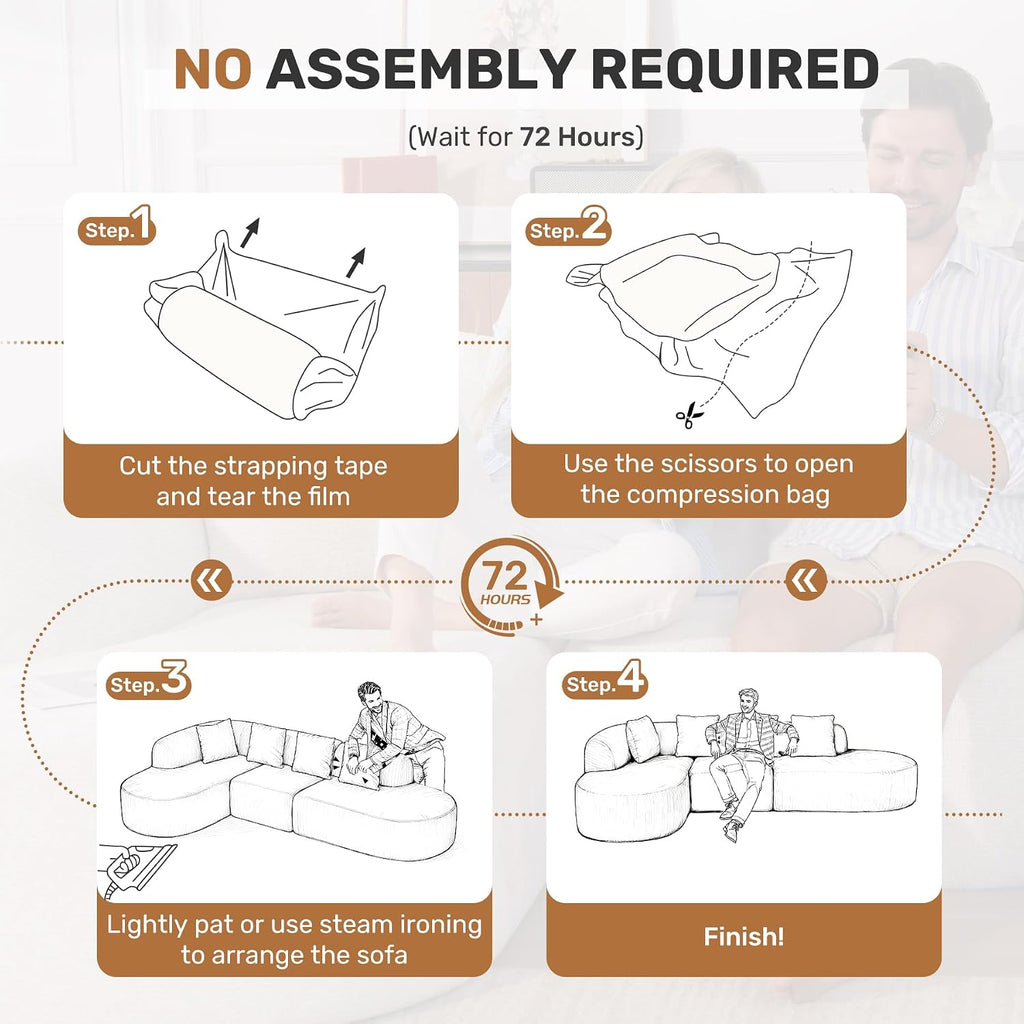 NO ASSEMBLY REQUIRED

(Wait for 72 Hours)

Step.1

Cut the strapping tape and tear the film

Step.2

Use the scissors to open the compression bag

72 HOURS +

Step.3

Lightly pat or use steam ironing to arrange the sofa

Step.4

Finish!