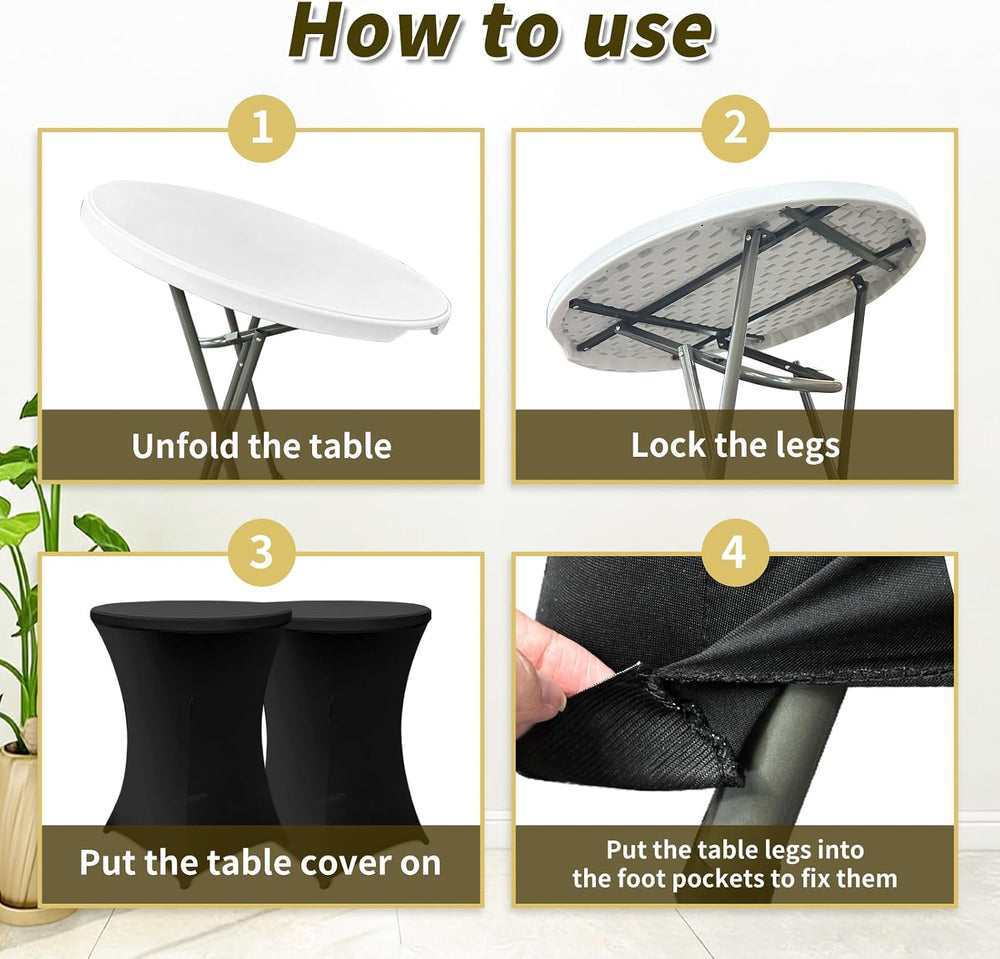 How to use

1

Unfold the table

2

Lock the legs

3

Put the table cover on

4

Put the table legs into the foot pockets to fix them