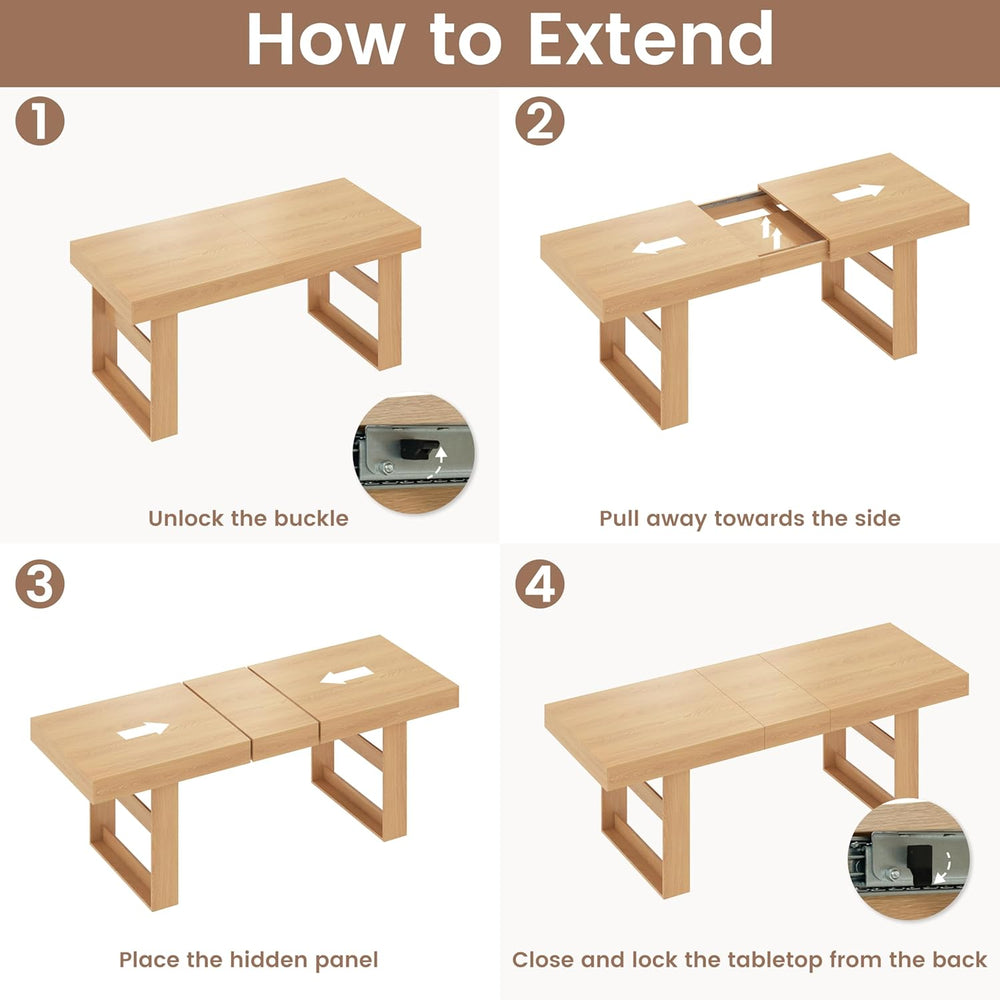 How to Extend

1

Unlock the buckle

2

Pull away towards the side

3

Place the hidden panel

4

Close and lock the tabletop from the back