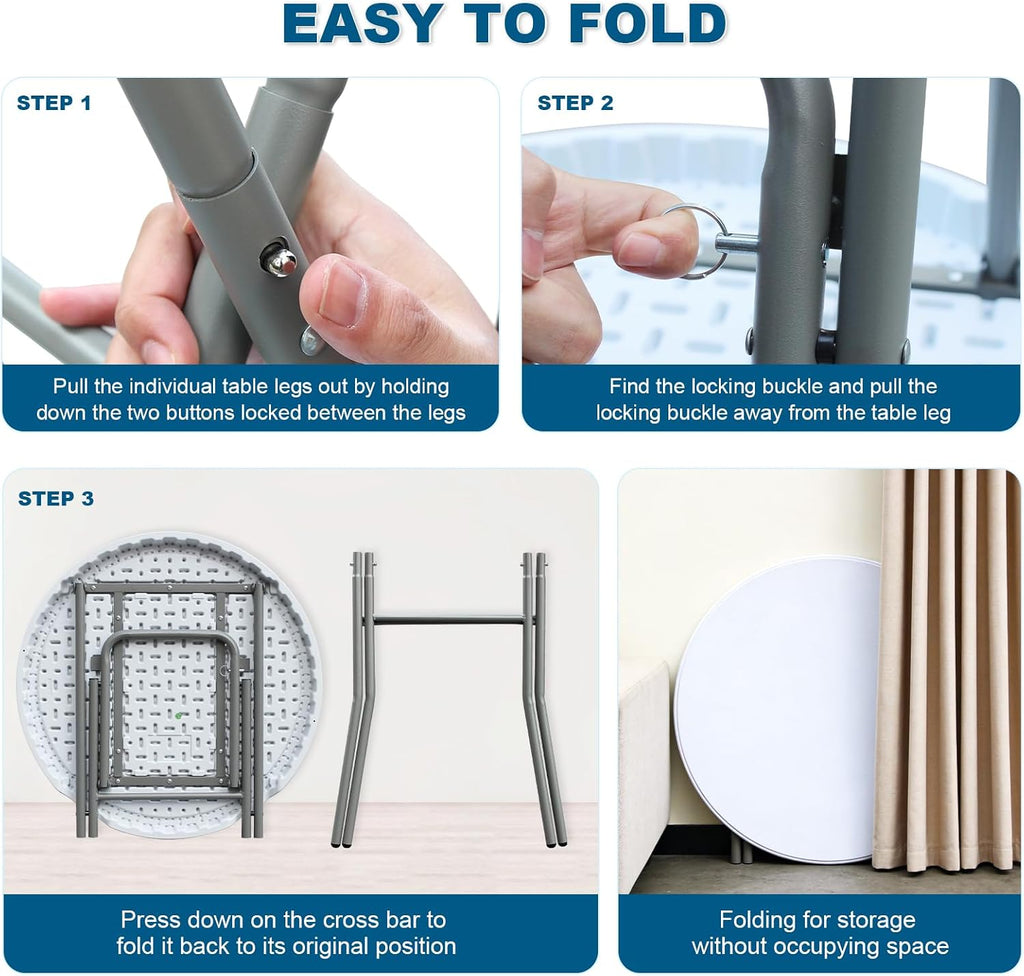 EASY TO FOLD

STEP 1

Pull the individual table legs out by holding down the two buttons locked between the legs

STEP 2

Find the locking buckle and pull the locking buckle away from the table leg

STEP 3

Press down on the cross bar to fold it back to its original position

Folding for storage without occupying space