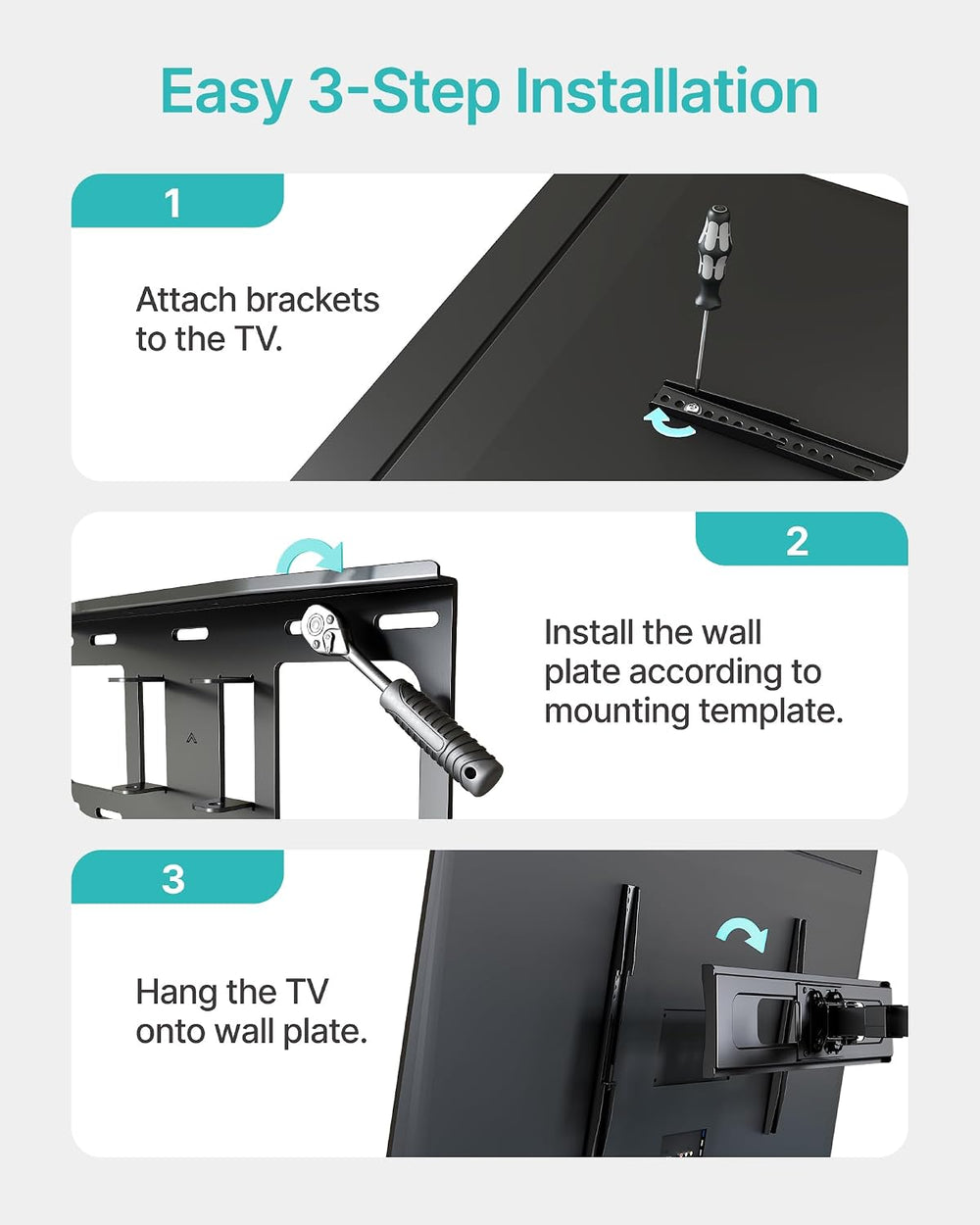 Easy 3-Step Installation

1

Attach brackets to the TV.

2

Install the wall plate according to mounting template.

3

Hang the TV onto wall plate.