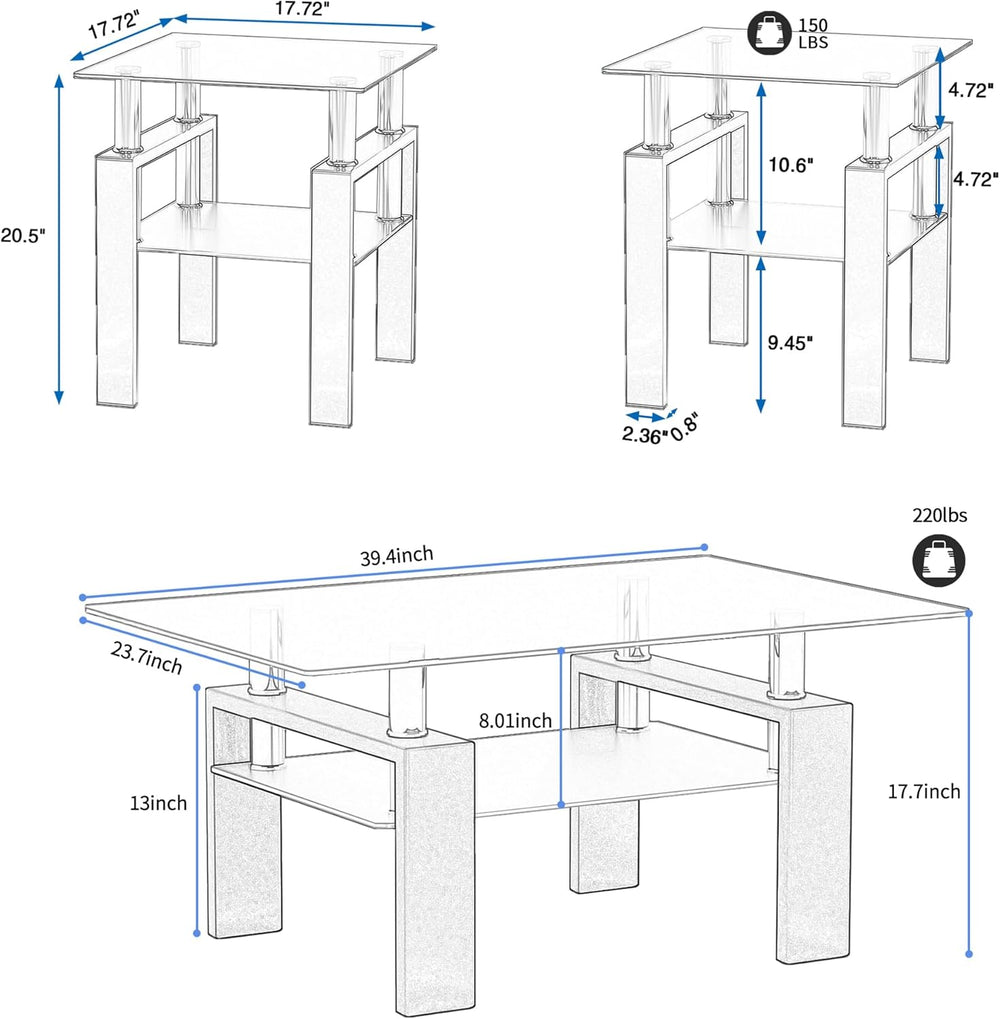 17.72"
17.72"
20.5"

150 LBS
4.72"
10.6"
4.72"
9.45"
2.36" 0.8"

220lbs
39.4inch
23.7inch
8.01inch
13inch
17.7inch