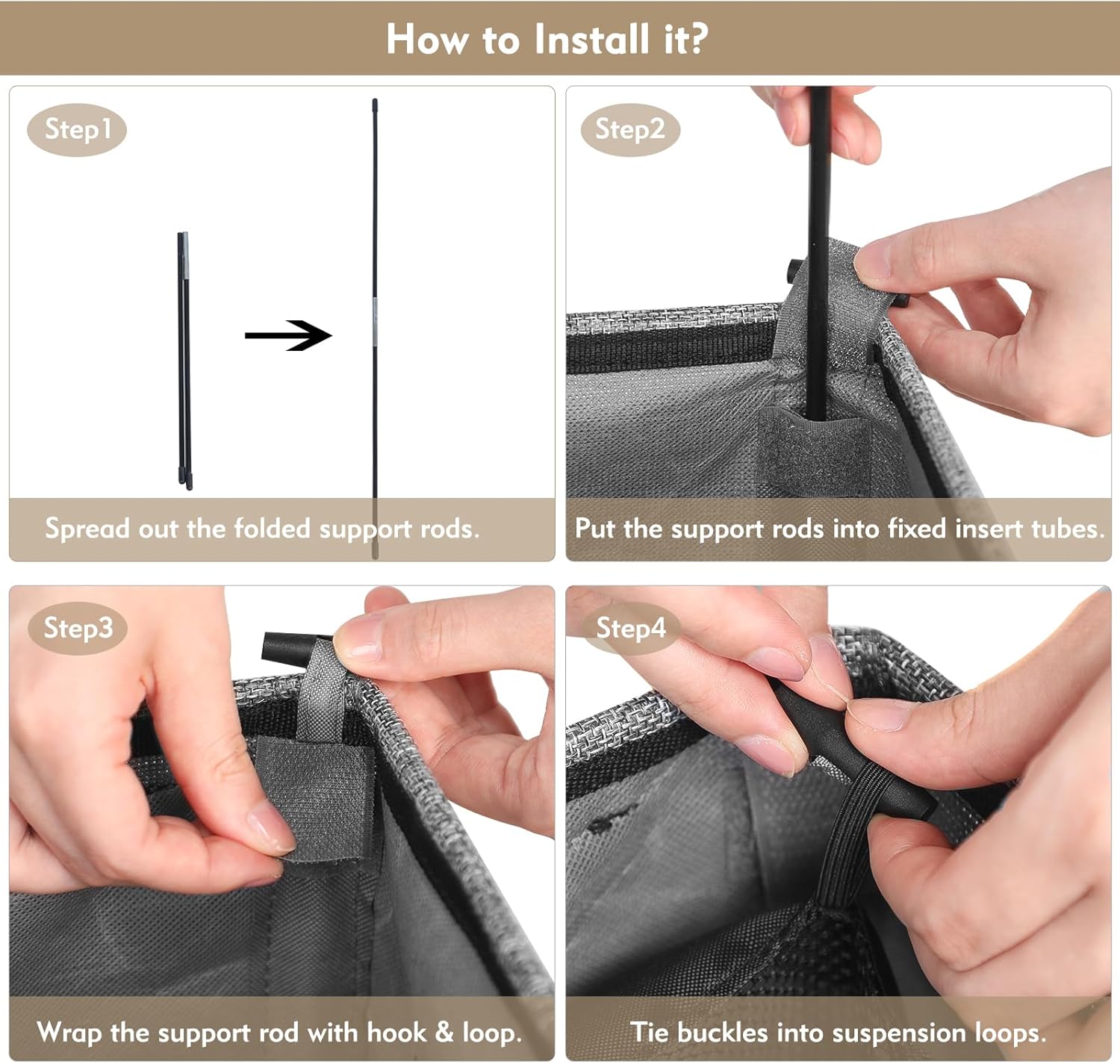 How to Install it?

Step1

Spread out the folded support rods.

Step2

Put the support rods into fixed insert tubes.

Step3

Wrap the support rod with hook & loop.

Step4

Tie buckles into suspension loops.