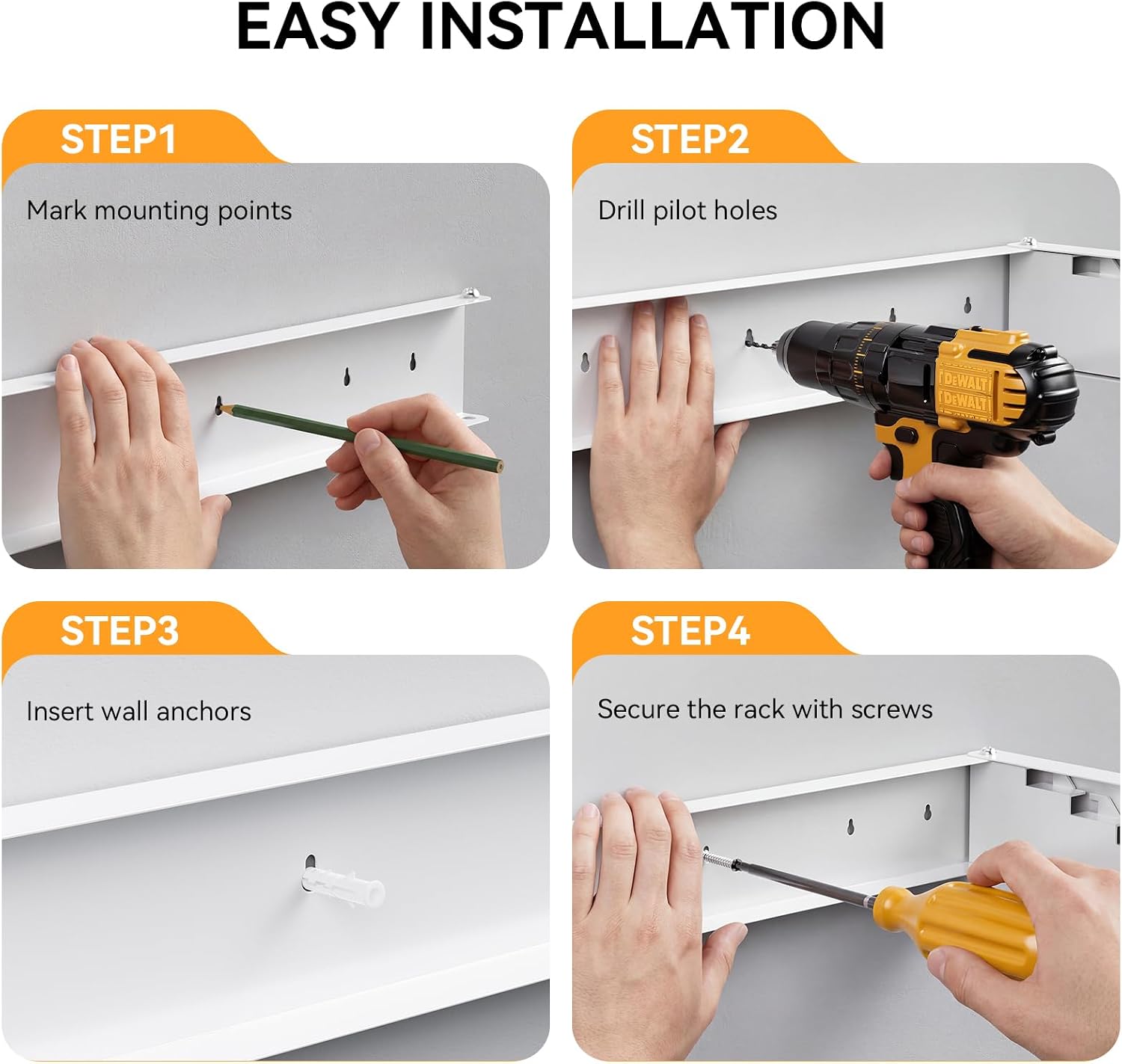 EASY INSTALLATION

STEP1

Mark mounting points

STEP2

Drill pilot holes

DEWALT
DEWALT

STEP3

Insert wall anchors

STEP4

Secure the rack with screws