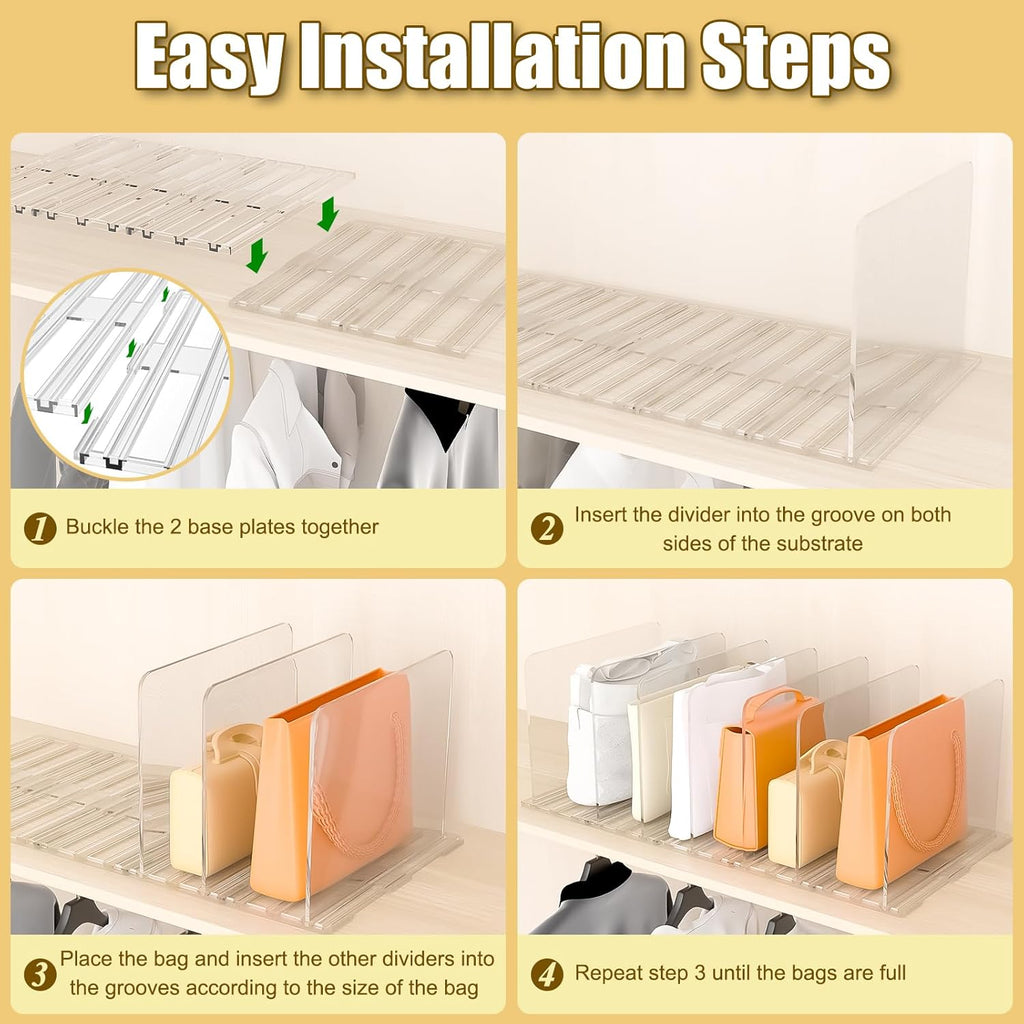 Easy Installation Steps

1 Buckle the 2 base plates together

2 Insert the divider into the groove on both sides of the substrate

3 Place the bag and insert the other dividers into the grooves according to the size of the bag

4 Repeat step 3 until the bags are full