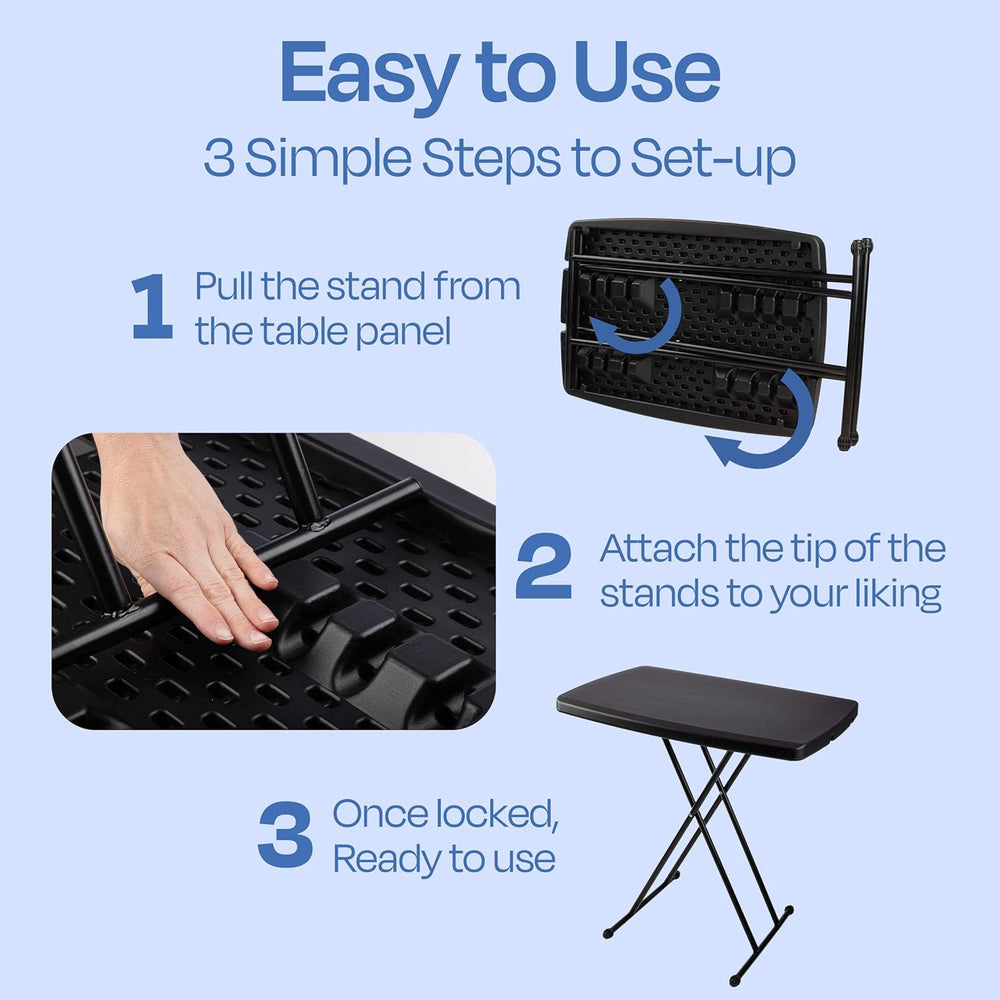 Easy to Use

3 Simple Steps to Set-up

1 Pull the stand from the table panel

2 Attach the tip of the stands to your liking

3 Once locked, Ready to use