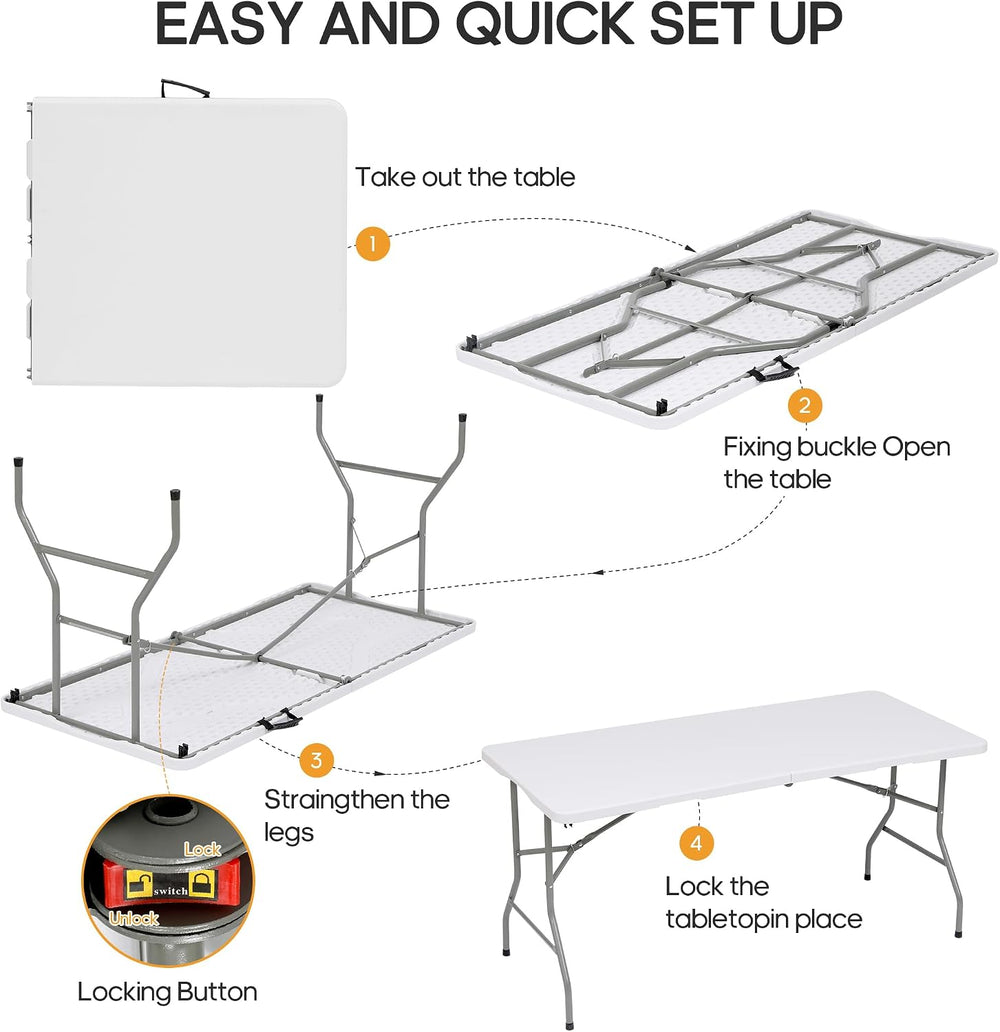 EASY AND QUICK SET UP

Take out the table

1

2

Fixing buckle Open the table

3

Straingthen the legs

Lock

switch

Unlock

Locking Button

4

Lock the tabletopin place