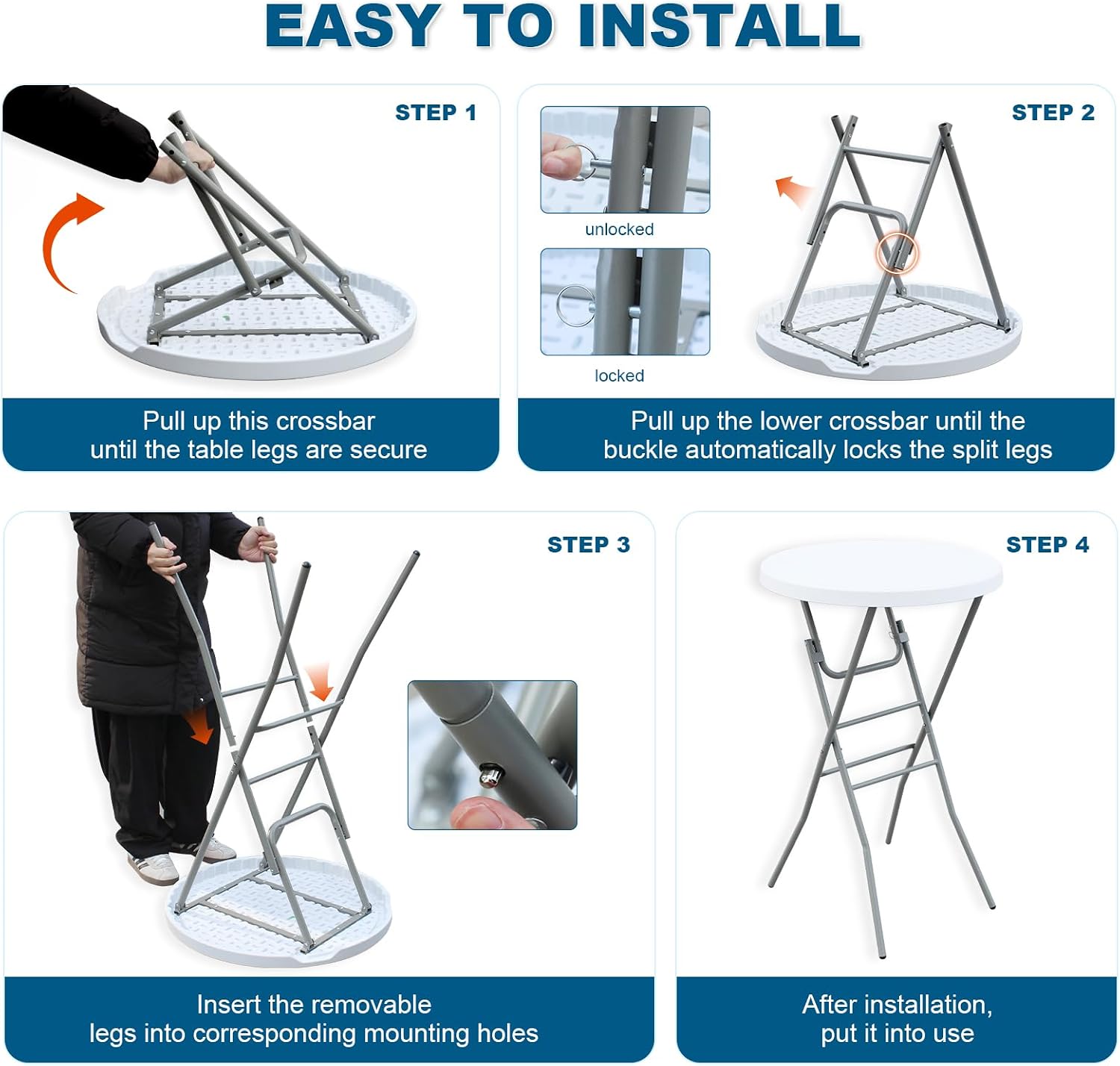 EASY TO INSTALL

STEP 1

Pull up this crossbar until the table legs are secure

STEP 2

unlocked

locked

Pull up the lower crossbar until the buckle automatically locks the split legs

STEP 3

Insert the removable legs into corresponding mounting holes

STEP 4

After installation, put it into use