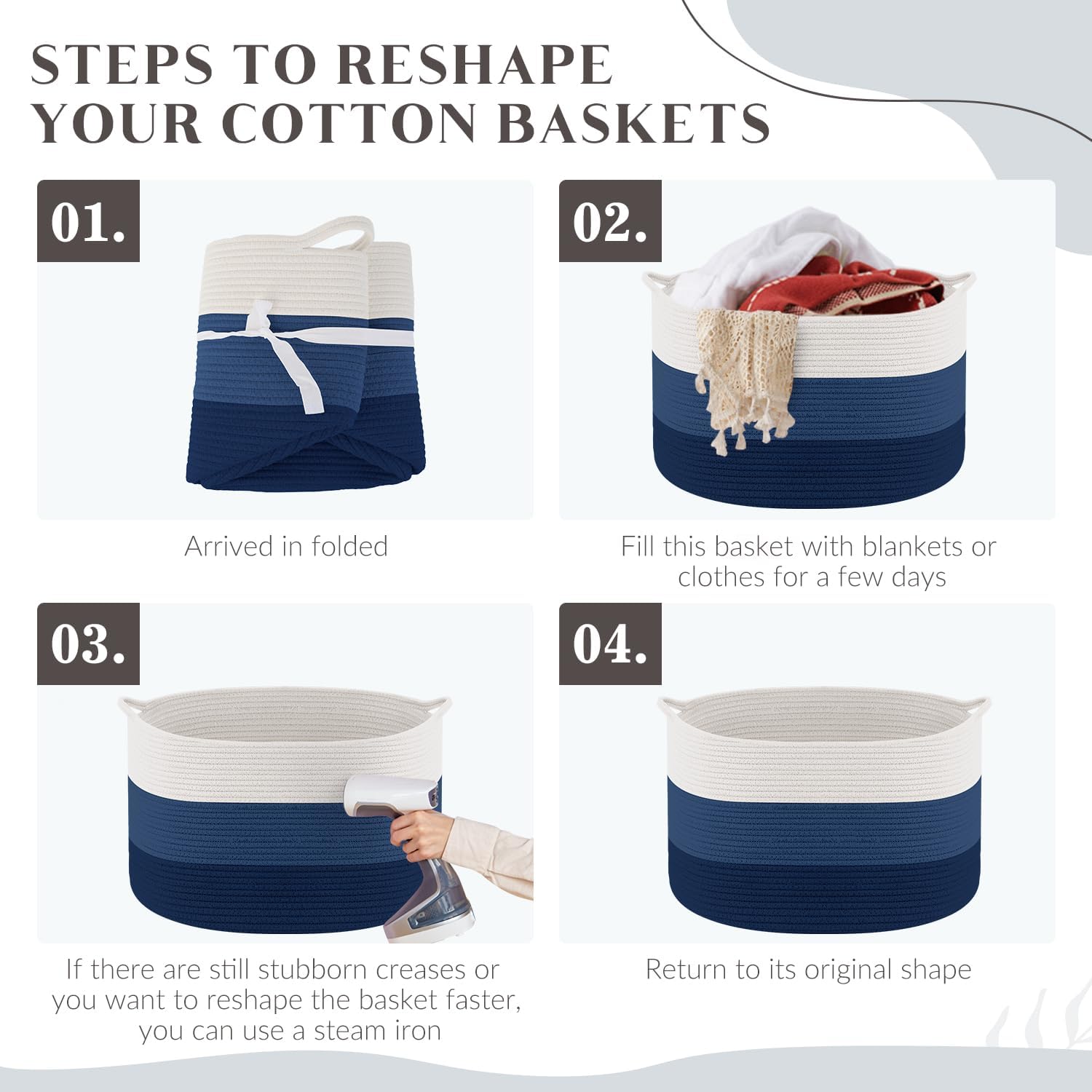 STEPS TO RESHAPE YOUR COTTON BASKETS

01.

Arrived in folded

02.

Fill this basket with blankets or clothes for a few days

03.

If there are still stubborn creases or you want to reshape the basket faster, you can use a steam iron

04.

Return to its original shape