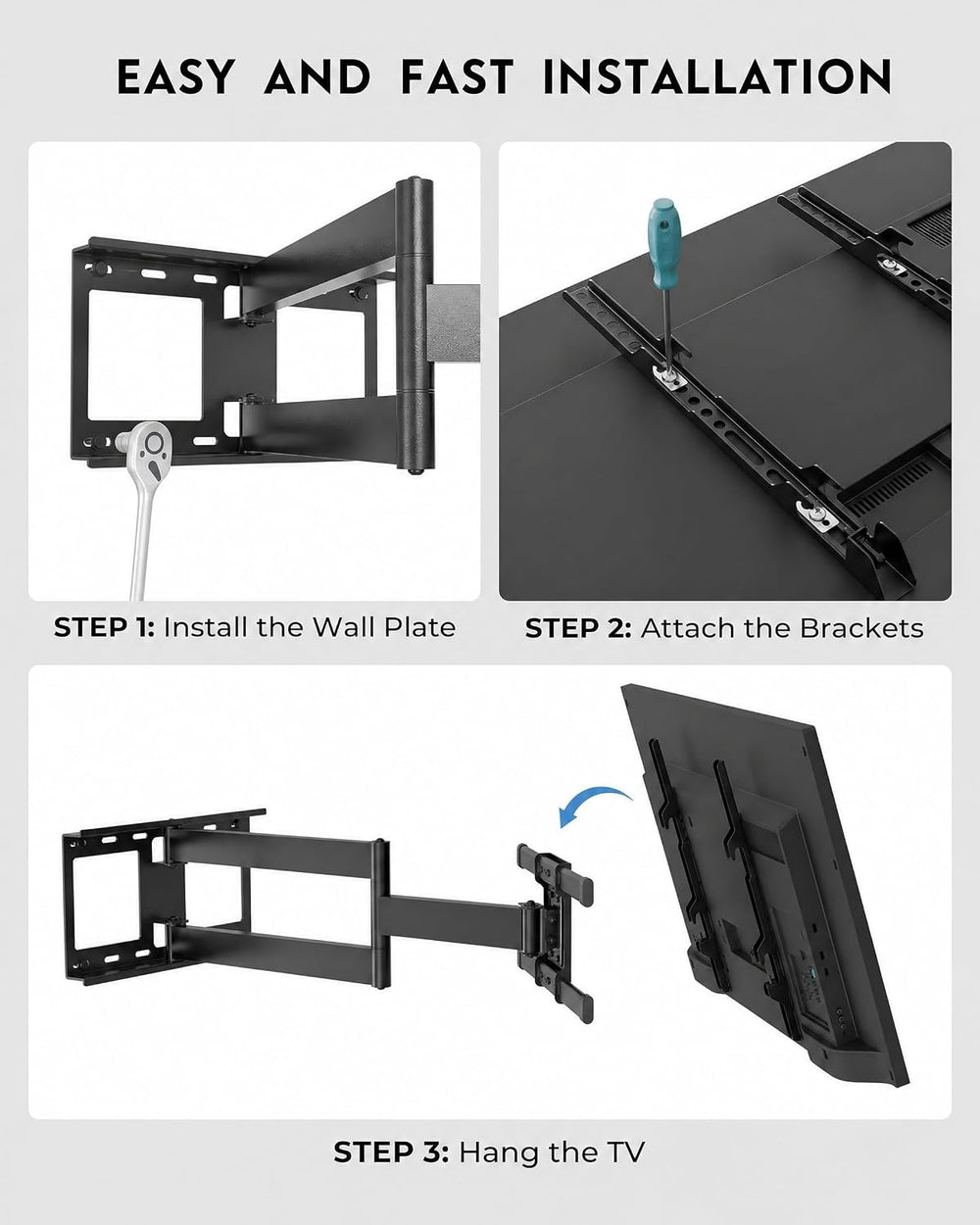 EASY AND FAST INSTALLATION

STEP 1: Install the Wall Plate

STEP 2: Attach the Brackets

STEP 3: Hang the TV