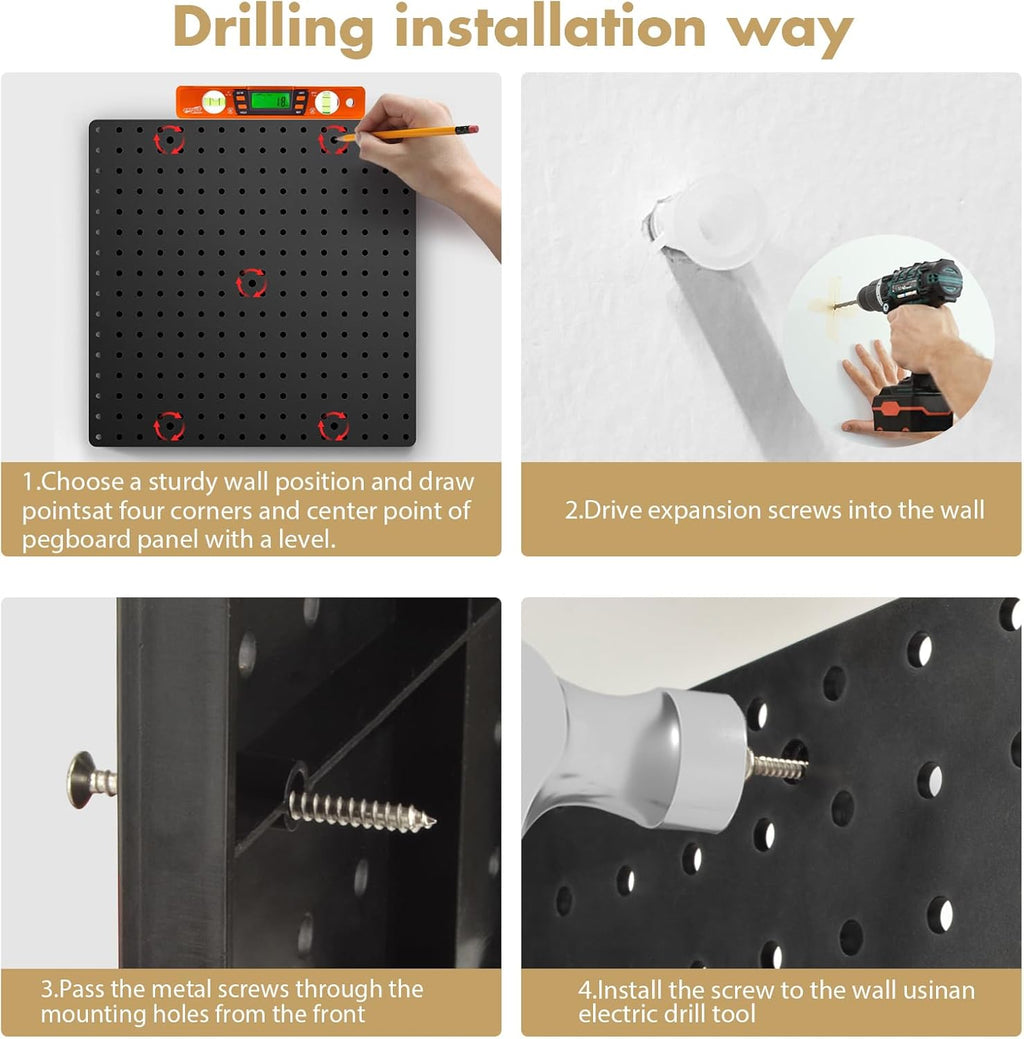 Drilling installation way

1.Choose a sturdy wall position and draw pointsat four corners and center point of pegboard panel with a level.

2.Drive expansion screws into the wall

3.Pass the metal screws through the mounting holes from the front

4.Install the screw to the wall usinan electric drill tool