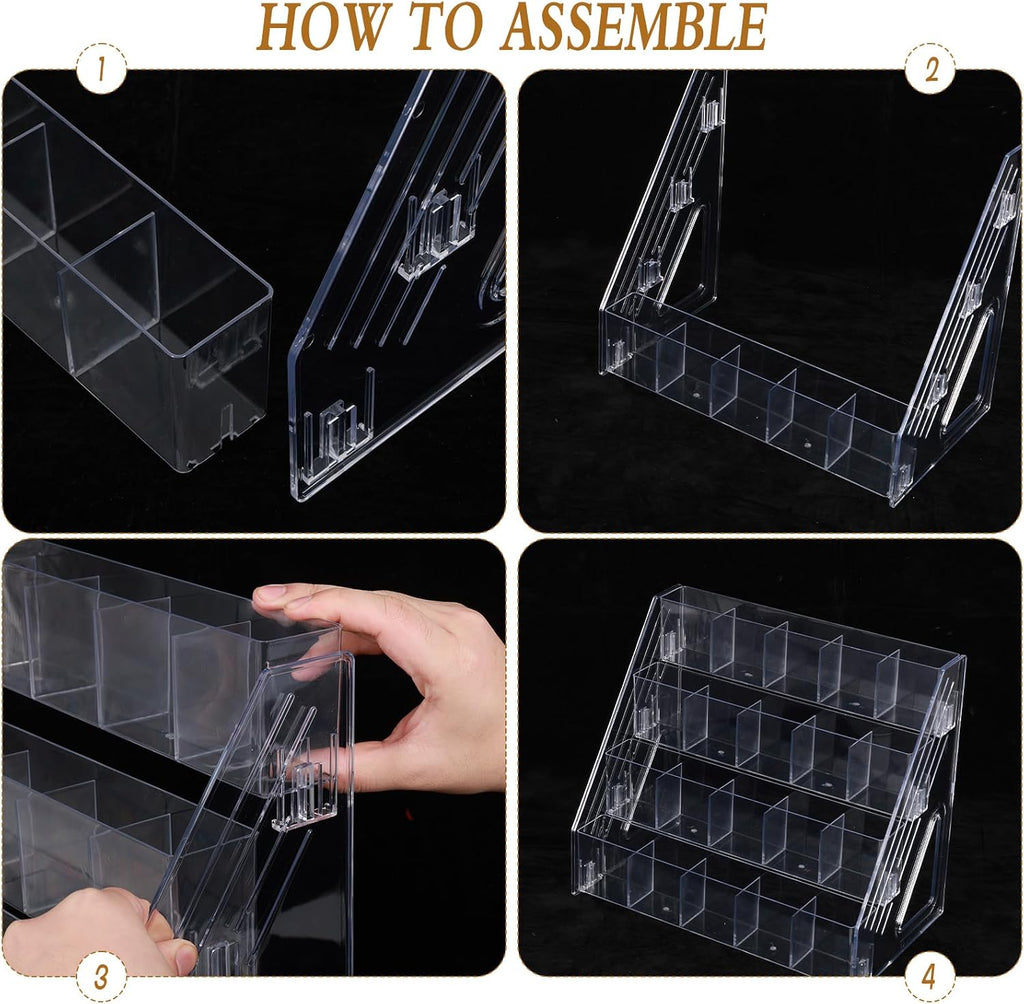 HOW TO ASSEMBLE

1

2

3

4