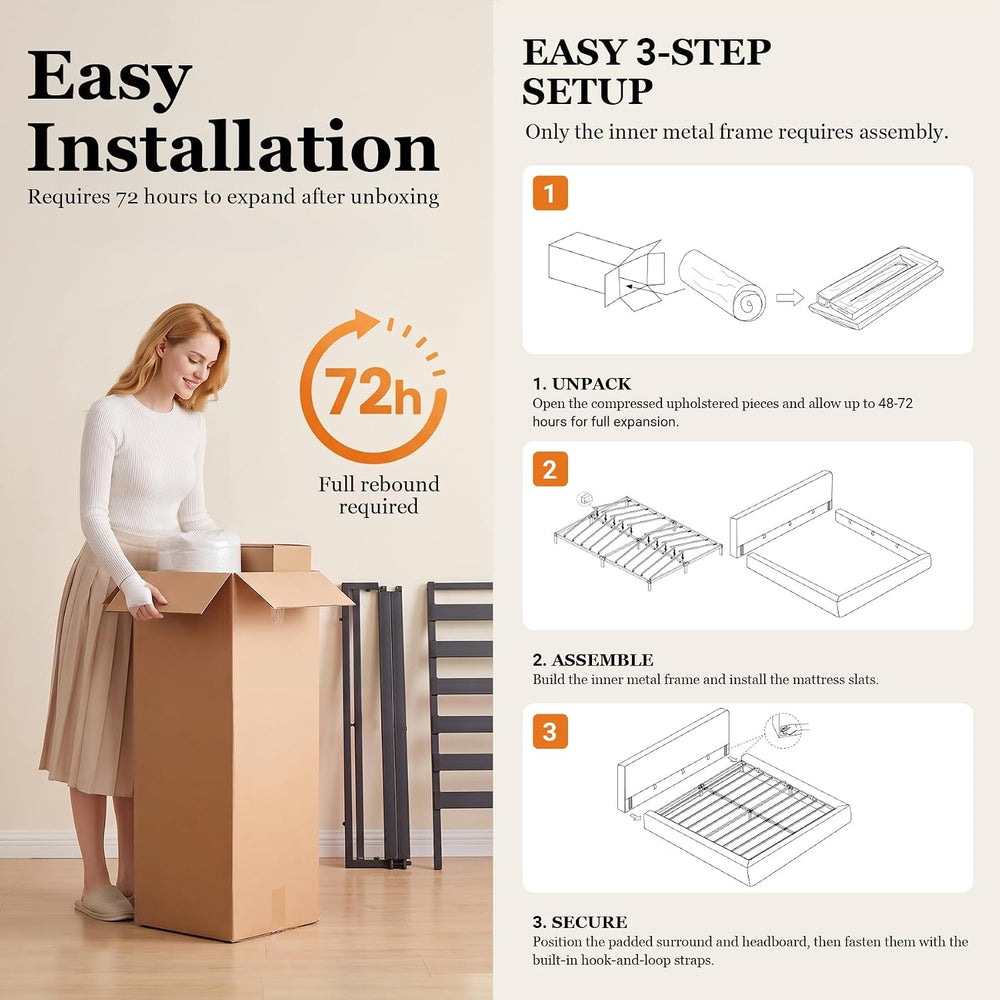 Easy Installation

Requires 72 hours to expand after unboxing

72h

Full rebound required

EASY 3-STEP SETUP

Only the inner metal frame requires assembly.

1

1. UNPACK
Open the compressed upholstered pieces and allow up to 48-72 hours for full expansion.

2

2. ASSEMBLE
Build the inner metal frame and install the mattress slats.

3

3. SECURE
Position the padded surround and headboard, then fasten them with the built-in hook-and-loop straps.