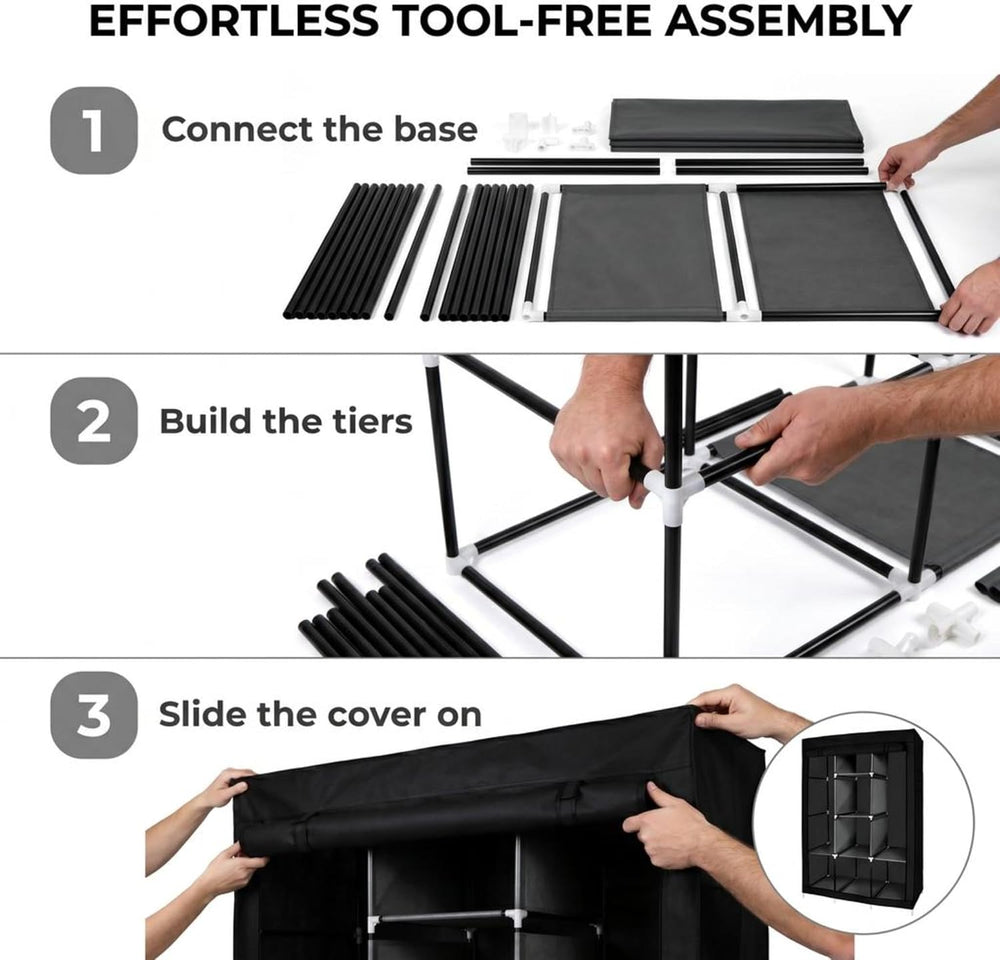 EFFORTLESS TOOL-FREE ASSEMBLY

1 Connect the base

2 Build the tiers

3 Slide the cover on