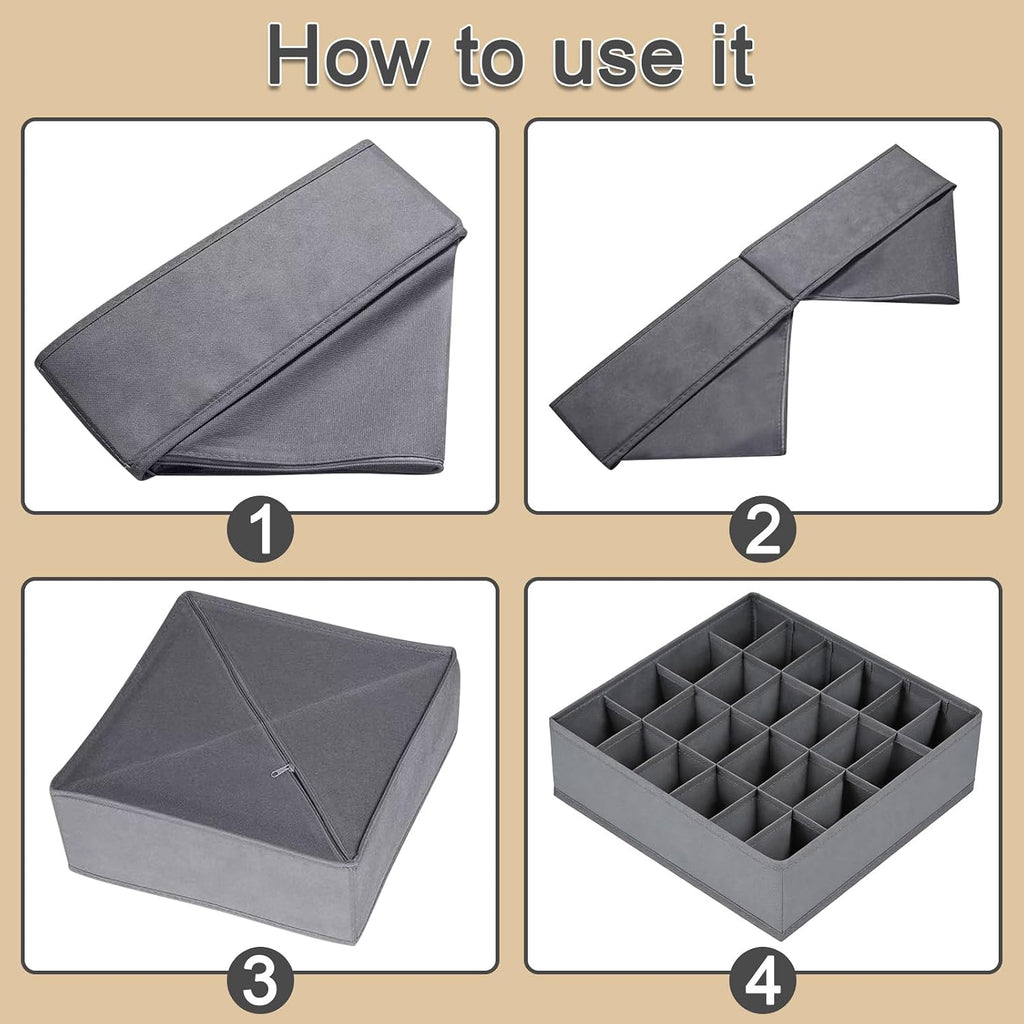 How to use it

1

2

3

4