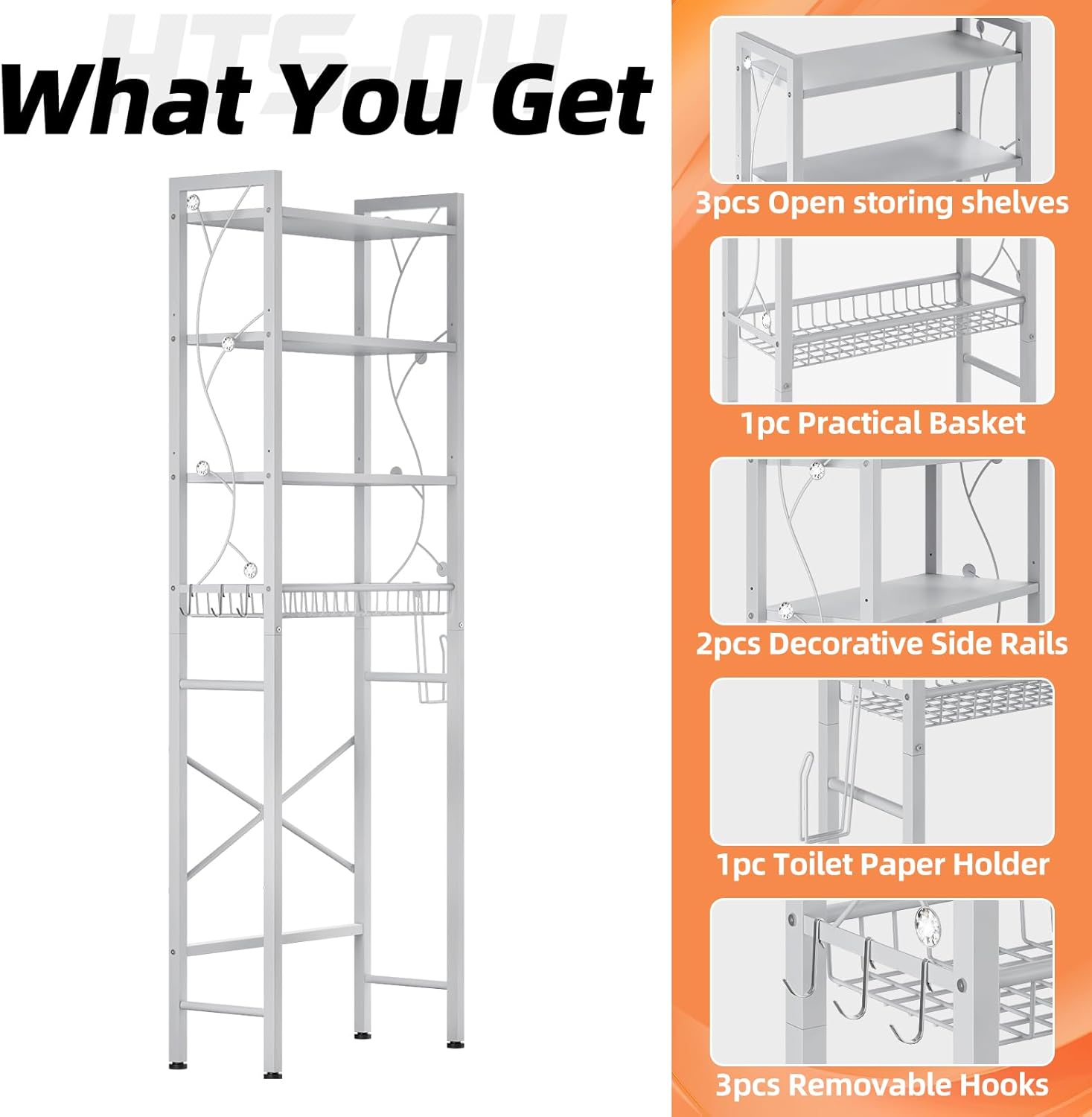 HTS-04

What You Get

3pcs Open storing shelves

1pc Practical Basket

2pcs Decorative Side Rails

1pc Toilet Paper Holder

3pcs Removable Hooks