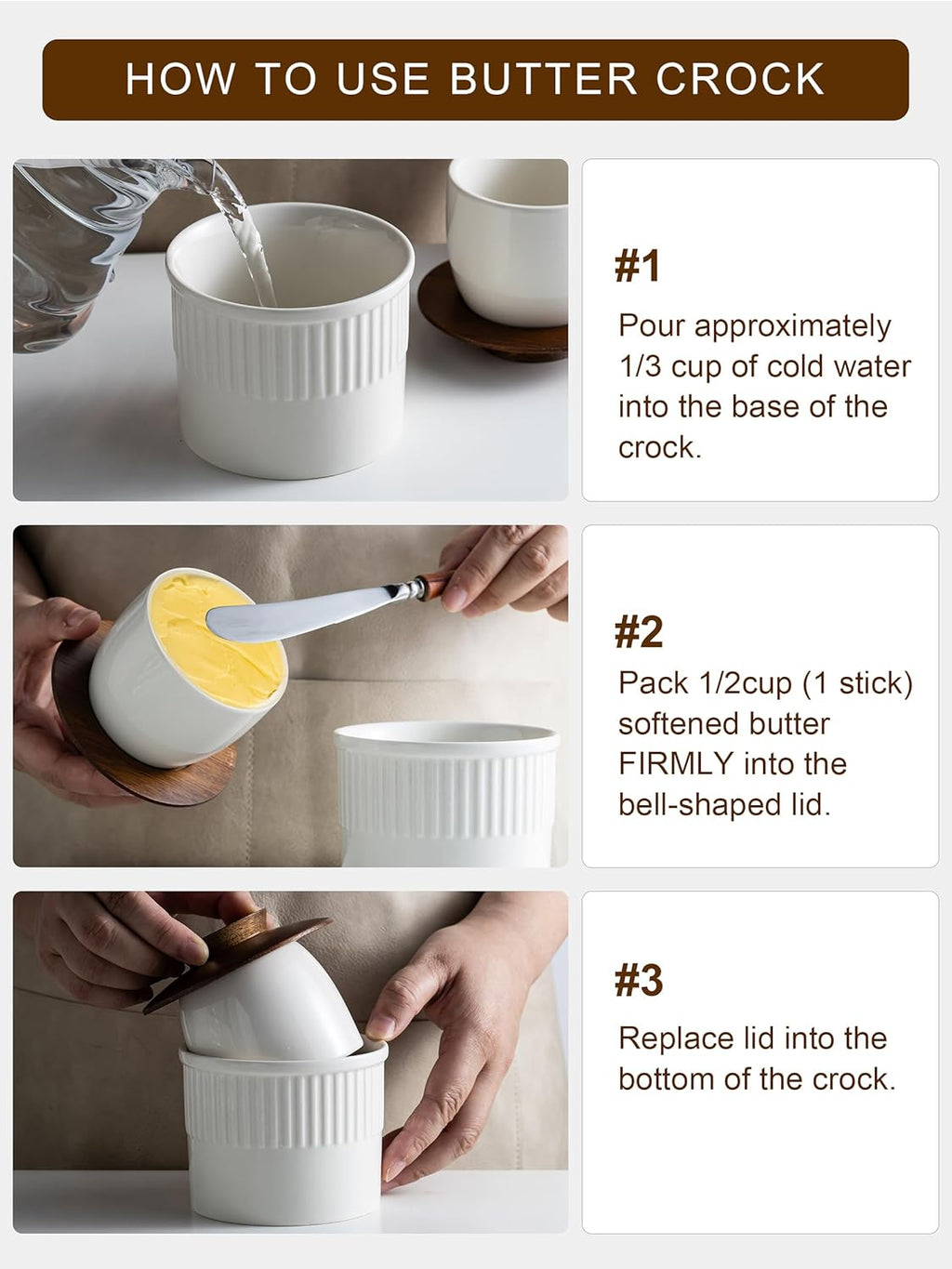 HOW TO USE BUTTER CROCK

#1

Pour approximately 1/3 cup of cold water into the base of the crock.

#2

Pack 1/2cup (1 stick) softened butter FIRMLY into the bell-shaped lid.

#3

Replace lid into the bottom of the crock.