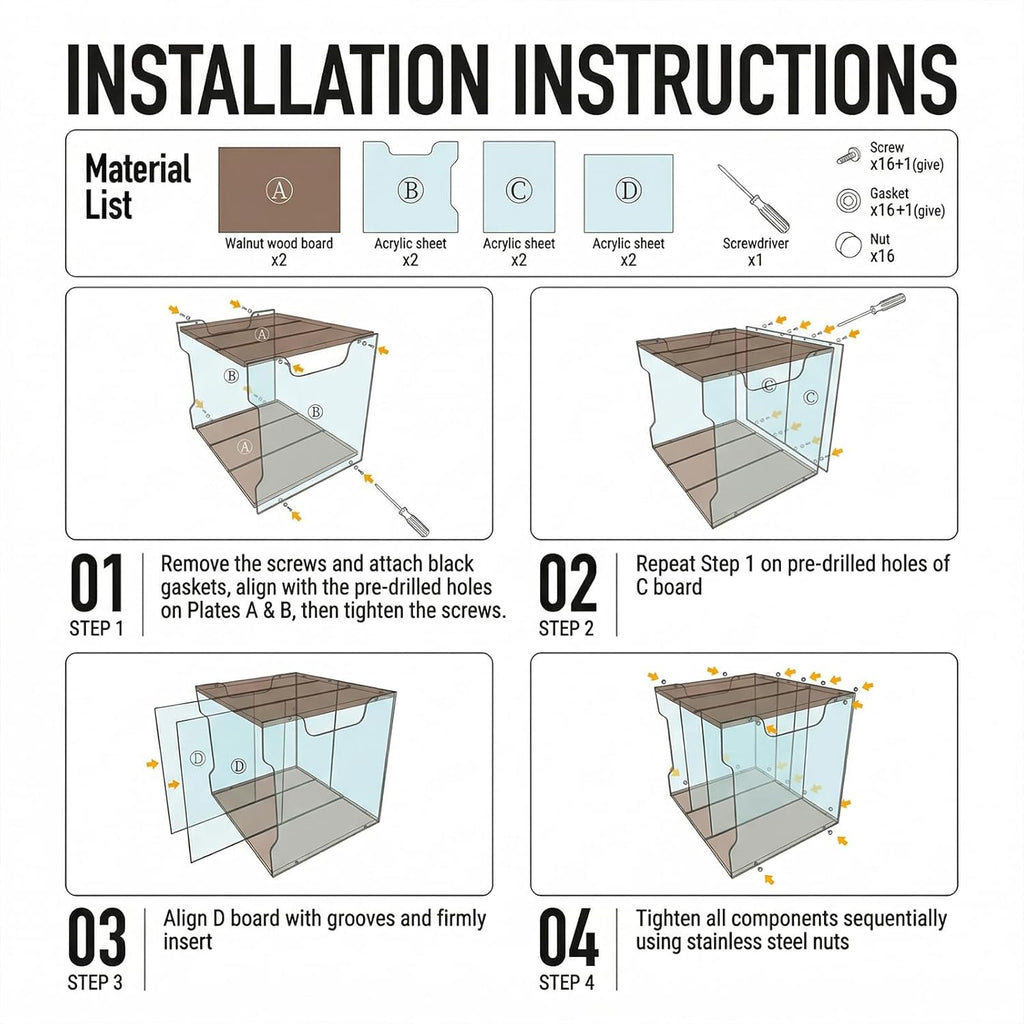 INSTALLATION INSTRUCTIONS

Material List

A
Walnut wood board x2

B
Acrylic sheet x2

C
Acrylic sheet x2

D
Acrylic sheet x2

Screwdriver x1

Screw x16+1(give)

Gasket x16+1(give)

Nut x16

A
B
B
A

C
C

01
STEP 1
Remove the screws and attach black gaskets, align with the pre-drilled holes on Plates A & B, then tighten the screws.

02
STEP 2
Repeat Step 1 on pre-drilled holes of C board

D
D

03
STEP 3
Align D board with grooves and firmly insert

04
STEP 4
Tighten all components sequentially using stainless steel nuts