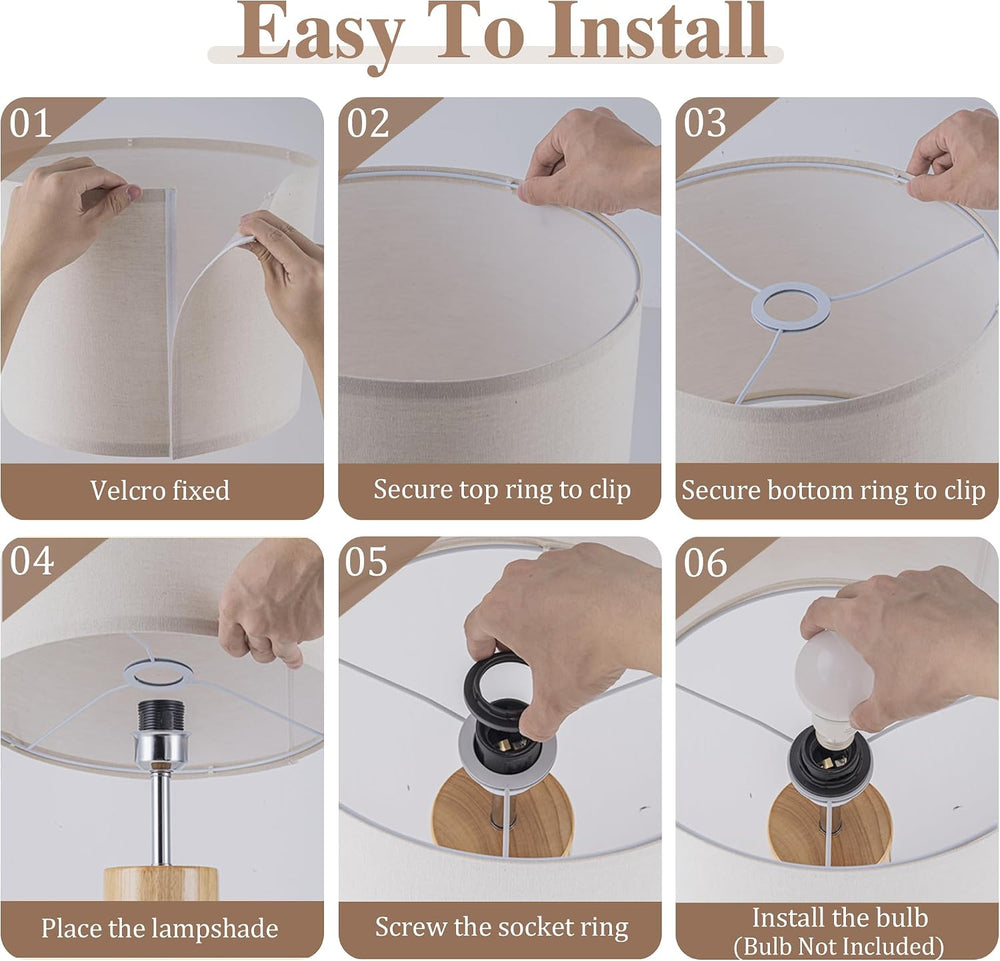 Easy To Install

01

Velcro fixed

02

Secure top ring to clip

03

Secure bottom ring to clip

04

Place the lampshade

05

Screw the socket ring

06

Install the bulb
(Bulb Not Included)